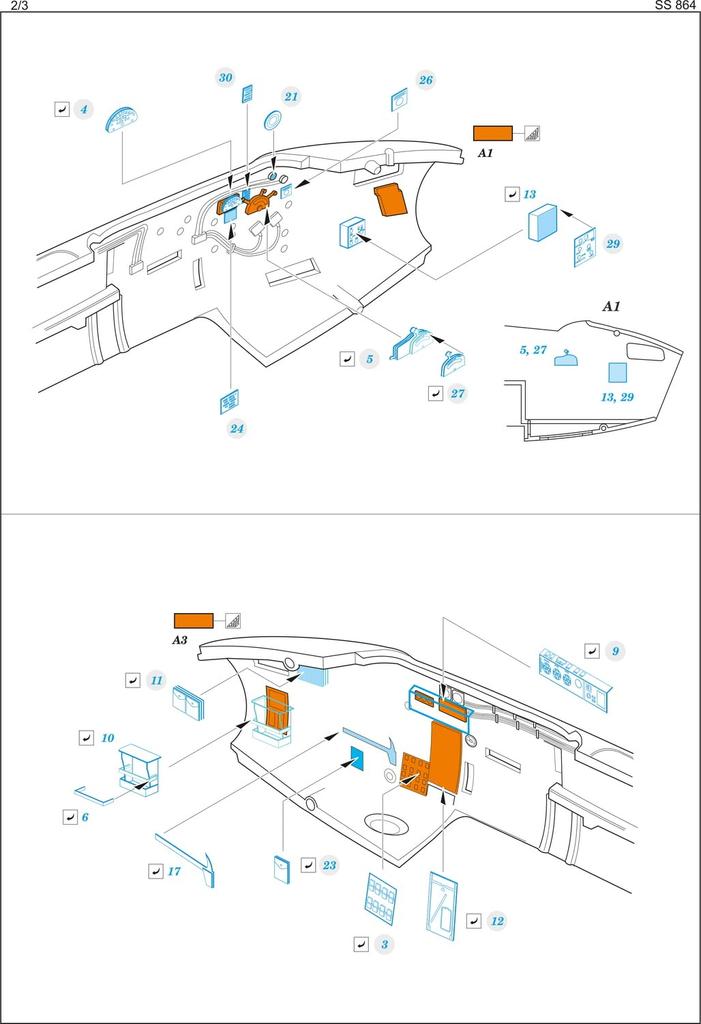 2/3

SS 864

30

21

26

4

A1

13

29

A1

5, 27

13, 29

5

27

24

A3

9

11

10

6

17

23

3

12