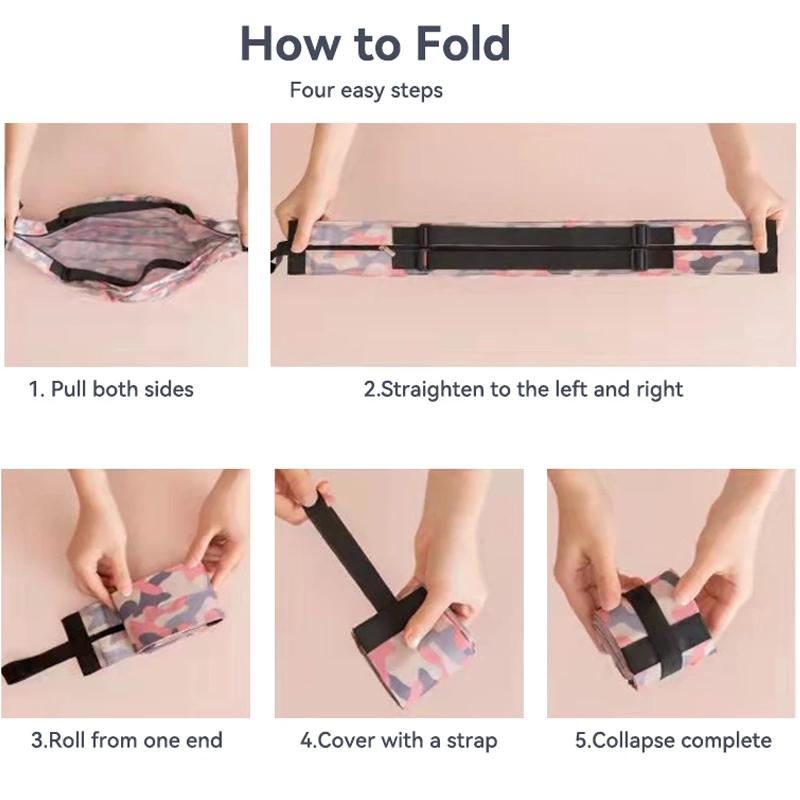 How to Fold

Four easy steps

1. Pull both sides

2.Straighten to the left and right

3.Roll from one end

4.Cover with a strap

5.Collapse complete