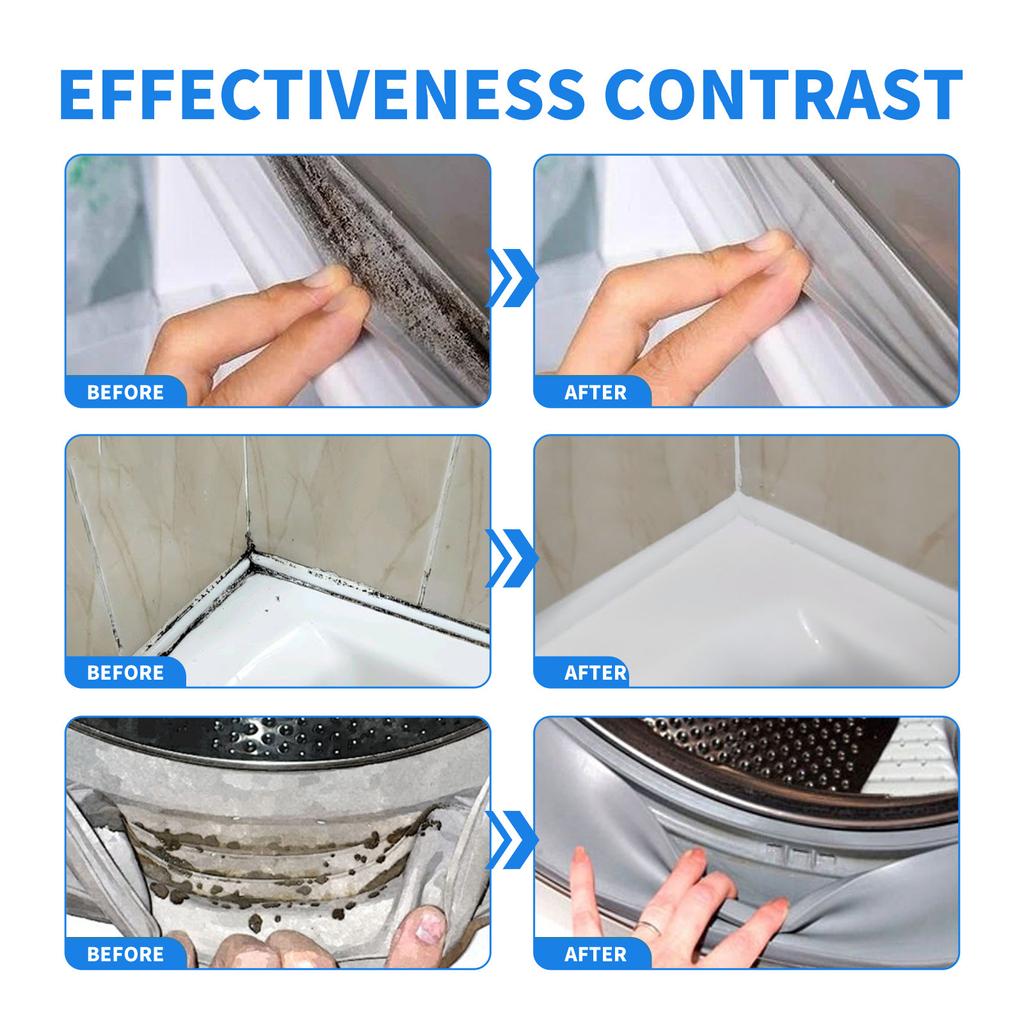 EFFECTIVENESS CONTRAST

BEFORE

AFTER

BEFORE

AFTER

BEFORE

AFTER