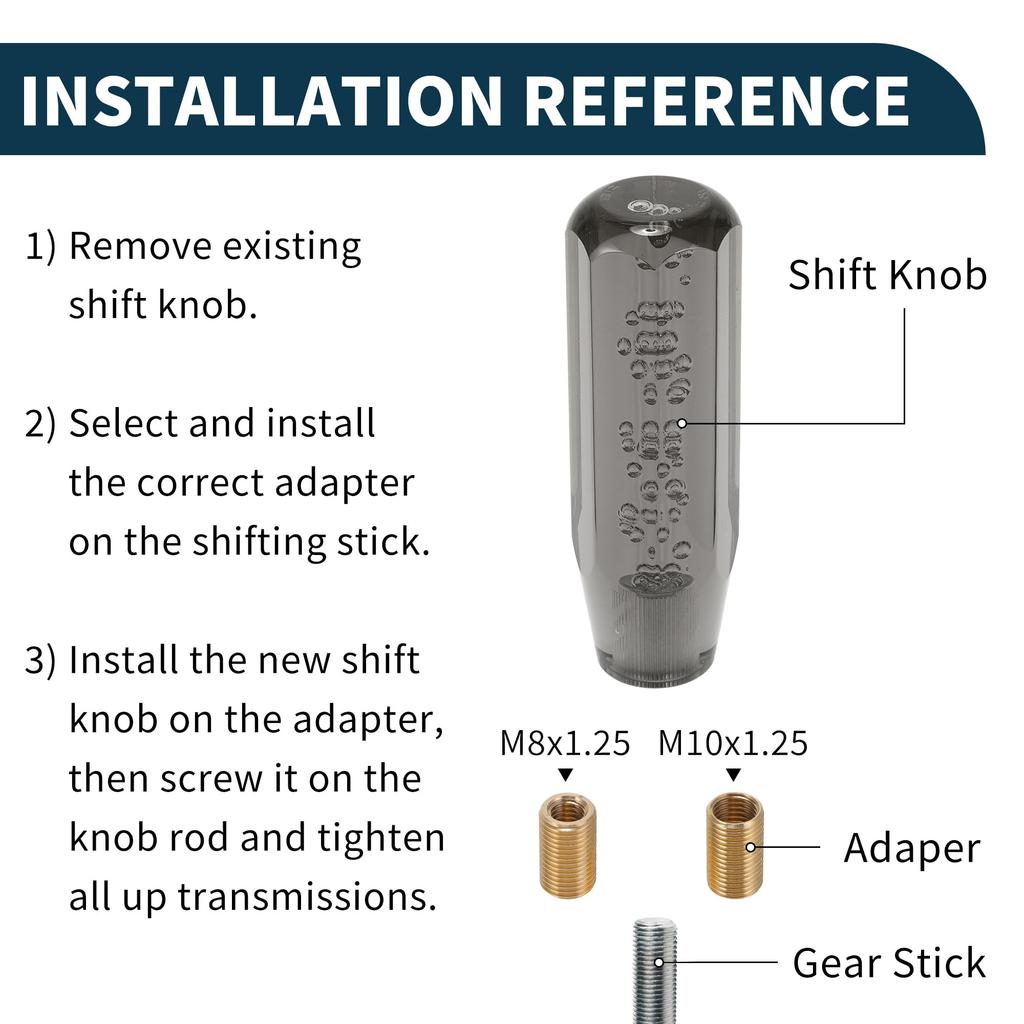 INSTALLATION REFERENCE

1) Remove existing shift knob.

2) Select and install the correct adapter on the shifting stick.

3) Install the new shift knob on the adapter, then screw it on the knob rod and tighten all up transmissions.

Shift Knob

M8x1.25
M10x1.25

Adaper

Gear Stick