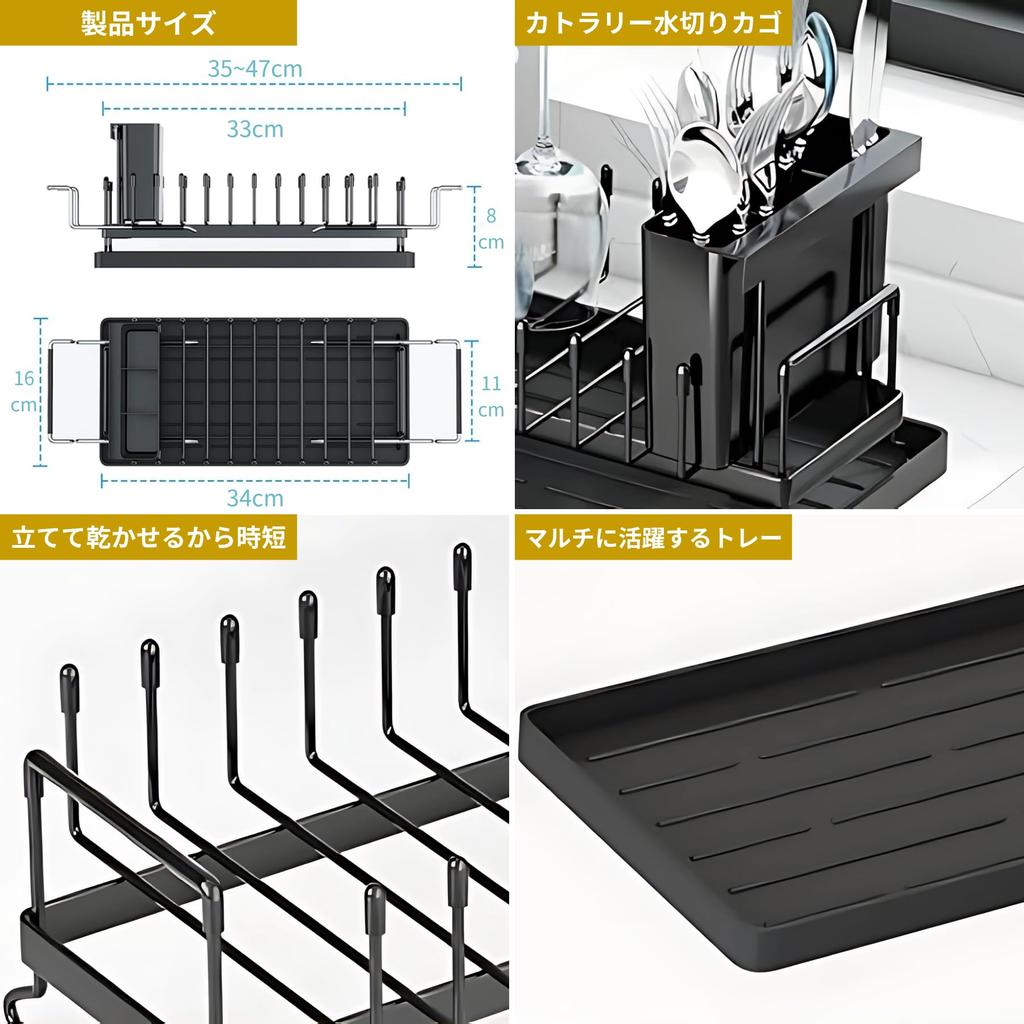 製品サイズ

35~47cm

33cm

8 cm

16 cm

11 cm

34cm

カトラリー水切りカゴ

立てて乾かせるから時短

マルチに活躍するトレー