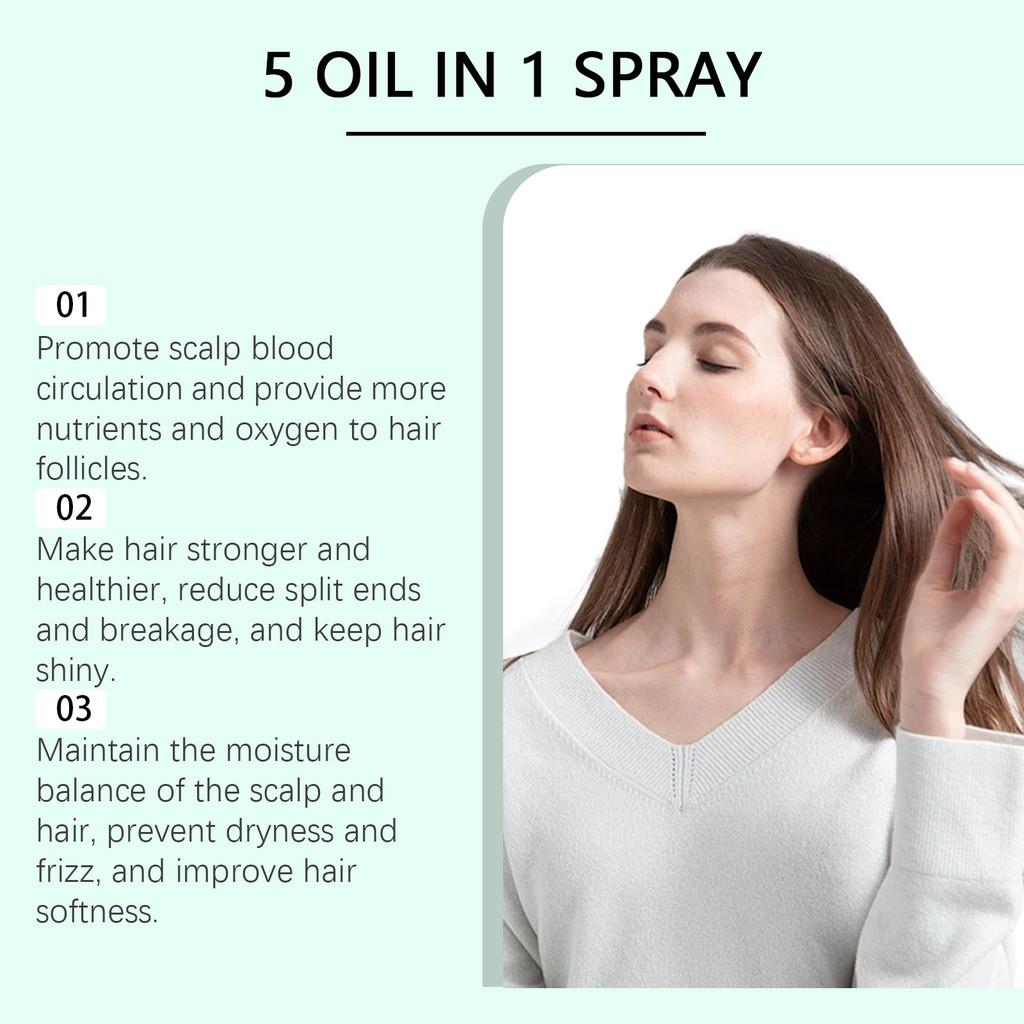 5 OIL IN 1 SPRAY

01
Promote scalp blood circulation and provide more nutrients and oxygen to hair follicles.

02
Make hair stronger and healthier, reduce split ends and breakage, and keep hair shiny.

03
Maintain the moisture balance of the scalp and hair, prevent dryness and frizz, and improve hair softness.