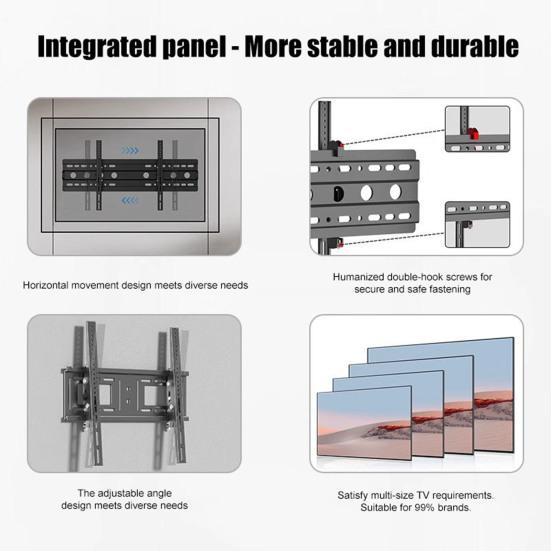 Integrated panel - More stable and durable

Horizontal movement design meets diverse needs

Humanized double-hook screws for secure and safe fastening

The adjustable angle design meets diverse needs

Satisfy multi-size TV requirements. Suitable for 99% brands.