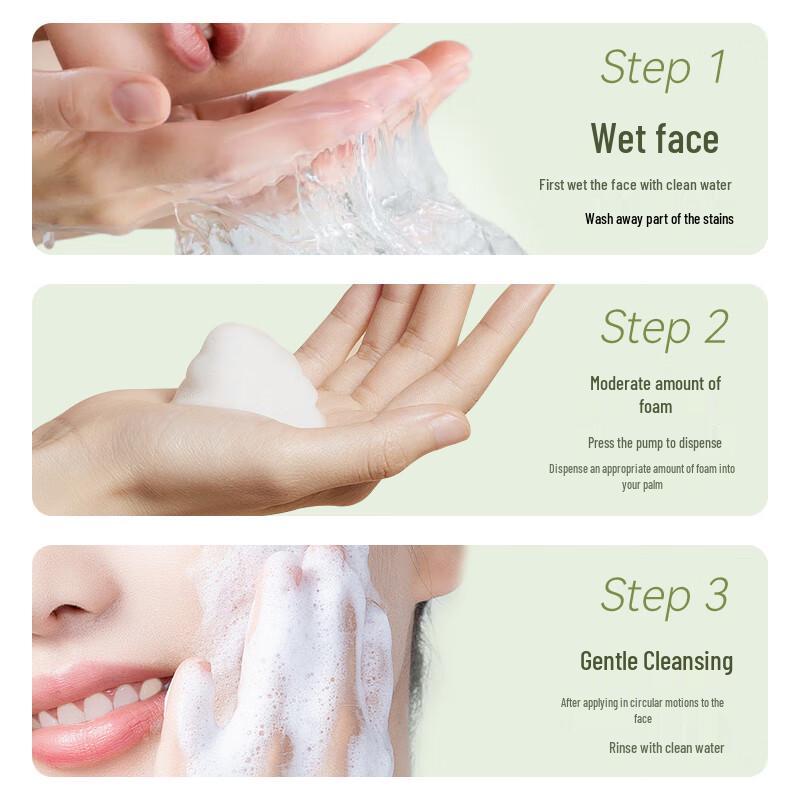 Step 1

Wet face

First wet the face with clean water

Wash away part of the stains

Step 2

Moderate amount of foam

Press the pump to dispense

Dispense an appropriate amount of foam into your palm

Step 3

Gentle Cleansing

After applying in circular motions to the face

Rinse with clean water