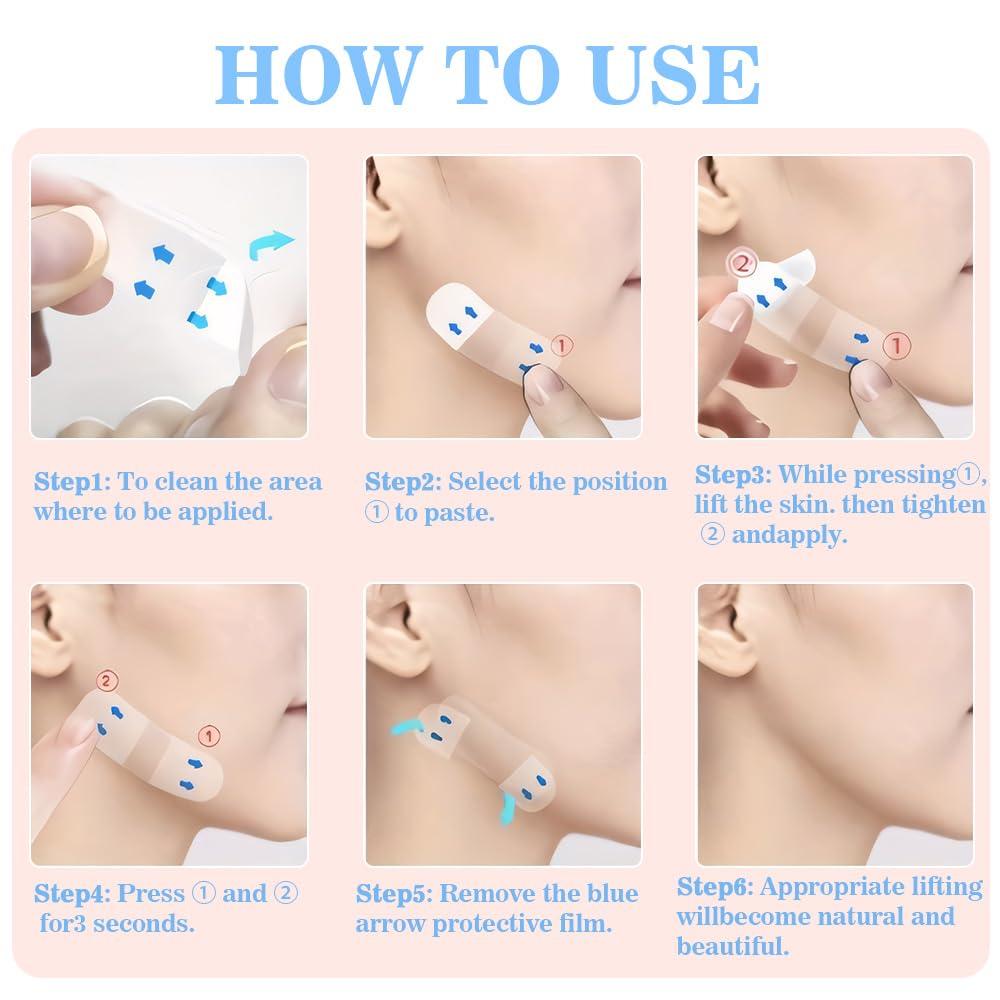 HOW TO USE

①

②

①

Step1: To clean the area where to be applied.

Step2: Select the position ① to paste.

Step3: While pressing①, lift the skin. then tighten ② andapply.

②

①

Step4: Press ① and ② for3 seconds.

Step5: Remove the blue arrow protective film.

Step6: Appropriate lifting willbecome natural and beautiful.