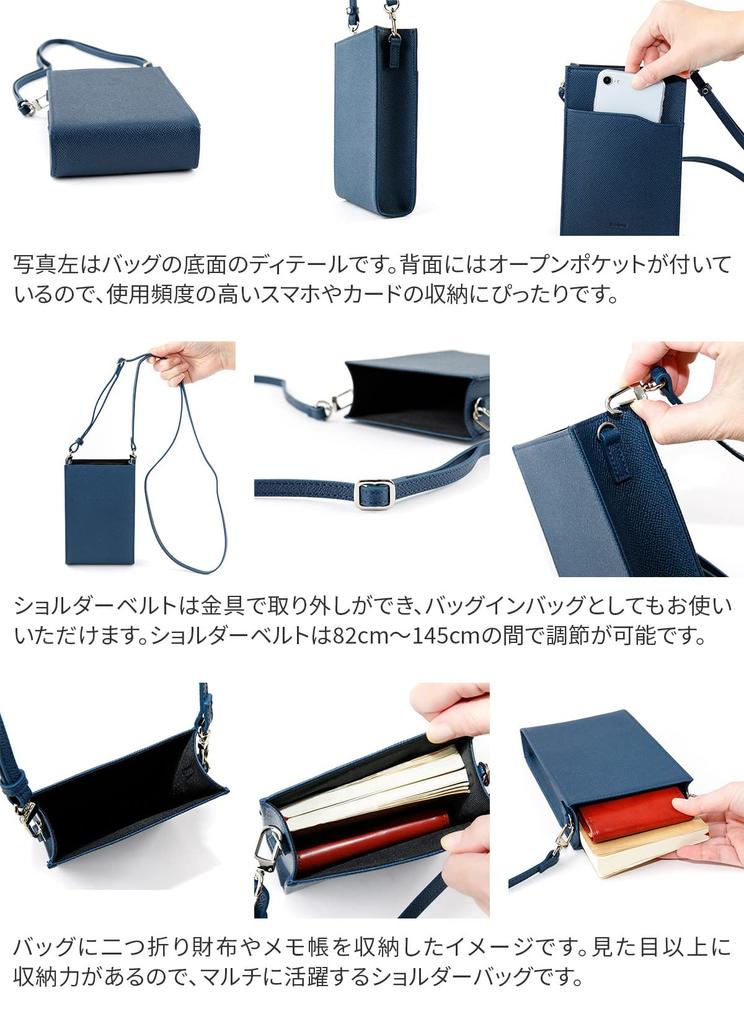 写真左はバッグの底面のディテールです。背面にはオープンポケットが付いているので、使用頻度の高いスマホやカードの収納にぴったりです。

ショルダーベルトは金具で取り外しができ、バッグインバッグとしてもお使いいただけます。ショルダーベルトは82cm～145cmの間で調節が可能です。

バッグに二つ折り財布やメモ帳を収納したイメージです。見た目以上に収納力があるので、マルチに活躍するショルダーバッグです。