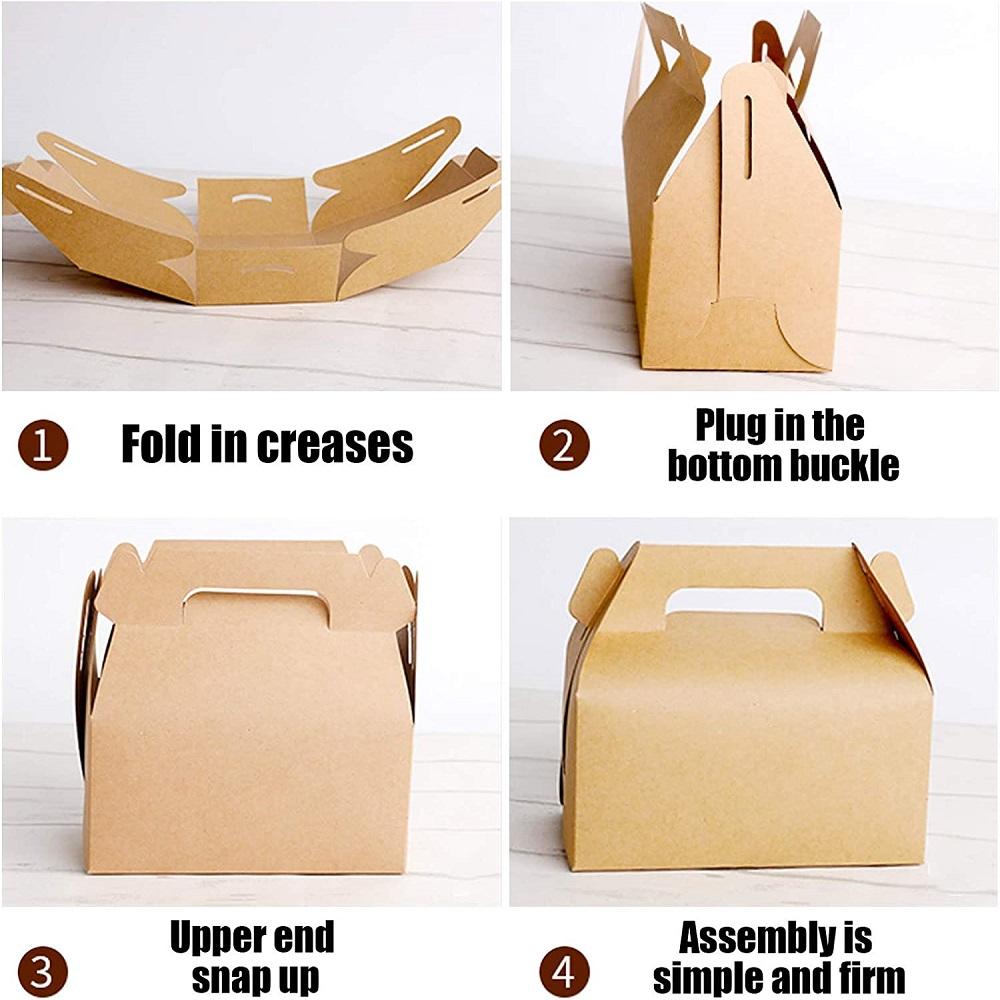 1 Fold in creases

2 Plug in the bottom buckle

3 Upper end snap up

4 Assembly is simple and firm