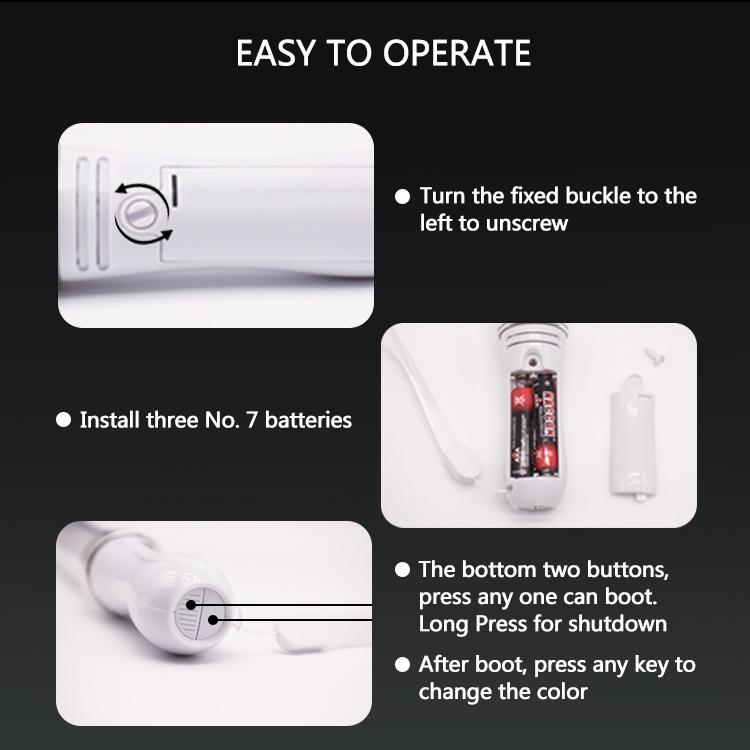 EASY TO OPERATE

● Turn the fixed buckle to the left to unscrew

● Install three No. 7 batteries

● The bottom two buttons, press any one can boot. Long Press for shutdown

● After boot, press any key to change the color