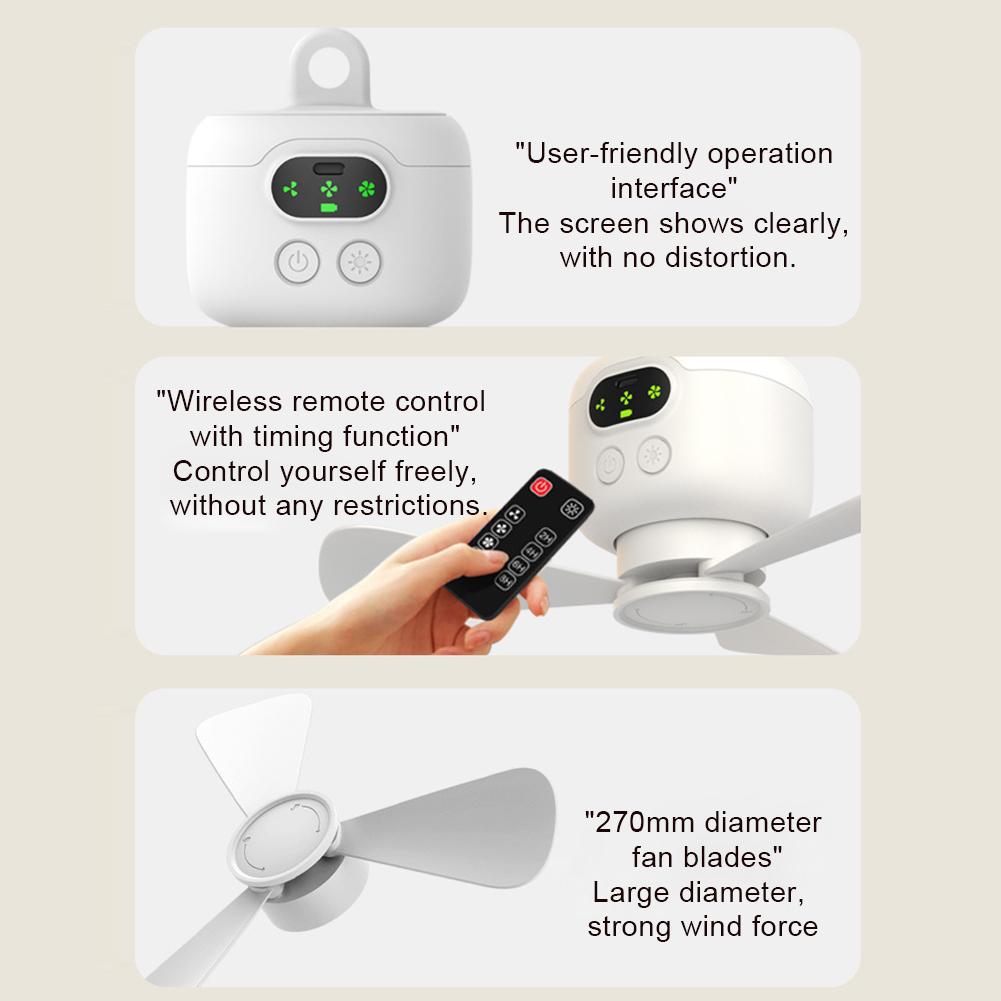 "User-friendly operation interface"
The screen shows clearly, with no distortion.

"Wireless remote control with timing function"
Control yourself freely, without any restrictions.

"270mm diameter fan blades"
Large diameter, strong wind force