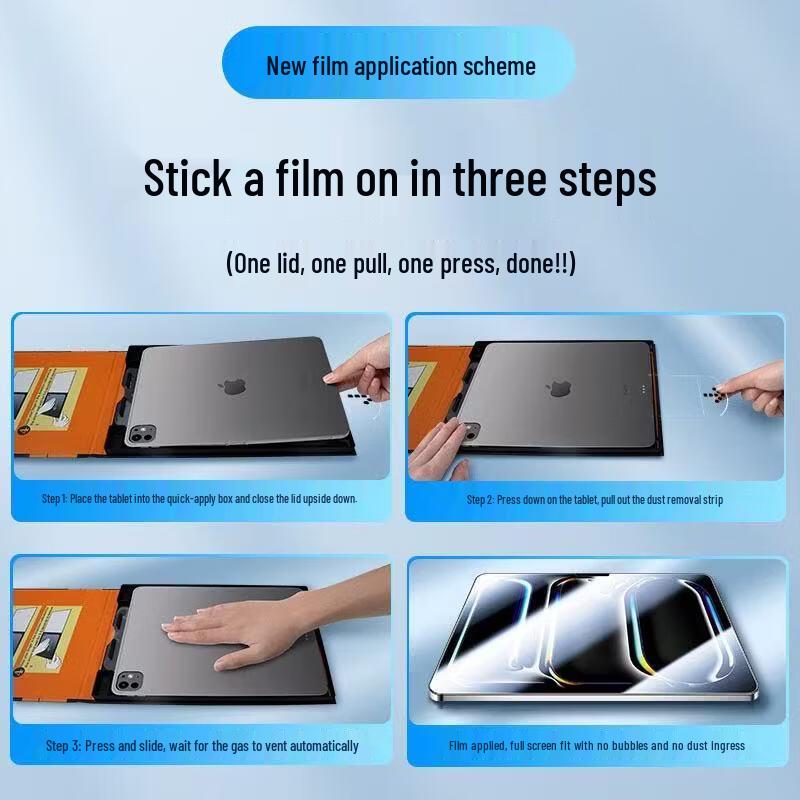 New film application scheme

Stick a film on in three steps

(One lid, one pull, one press, done!!)

Step 1: Place the tablet into the quick-apply box and close the lid upside down.

Step 2: Press down on the tablet, pull out the dust removal strip

Step 3: Press and slide, wait for the gas to vent automatically

Film applied, full screen fit with no bubbles and no dust ingress