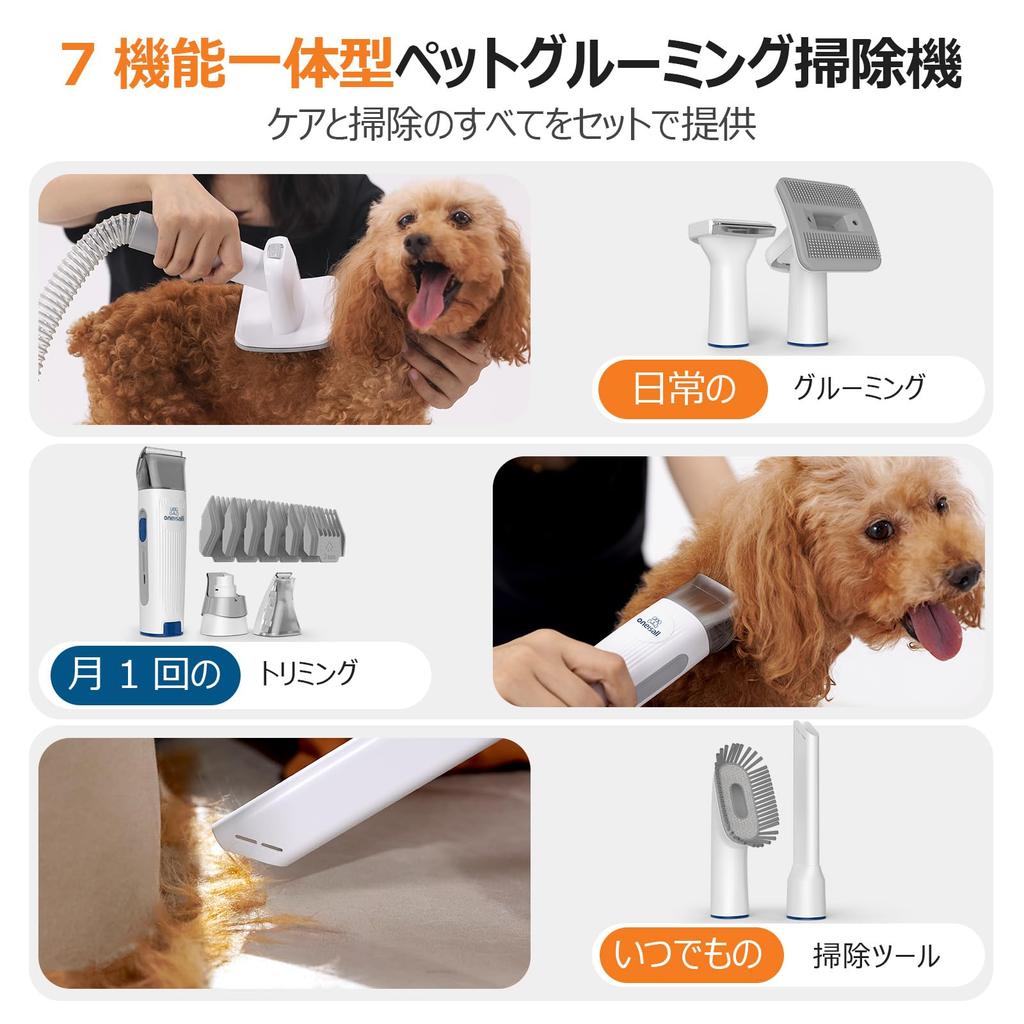 7 機能一体型ペットグルーミング掃除機

ケアと掃除のすべてをセットで提供

日常の グルーミング

oneisall

月 1 回の トリミング

oneisall

いつでもの 掃除ツール