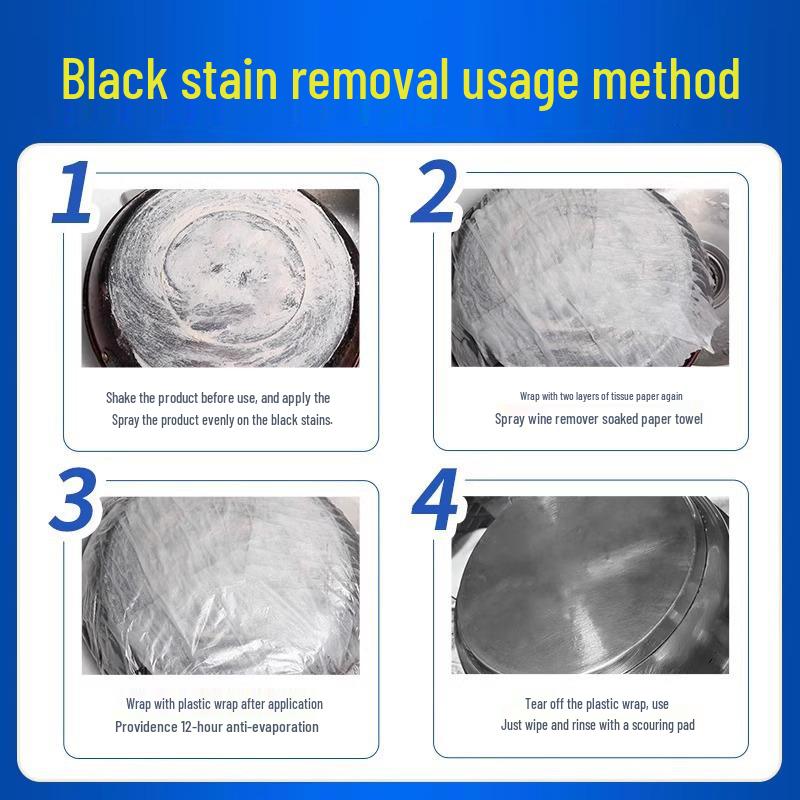 Black stain removal usage method

1

Shake the product before use, and apply the
Spray the product evenly on the black stains.

2

Wrap with two layers of tissue paper again
Spray wine remover soaked paper towel

3

Wrap with plastic wrap after application
Providence 12-hour anti-evaporation

4

Tear off the plastic wrap, use
Just wipe and rinse with a scouring pad