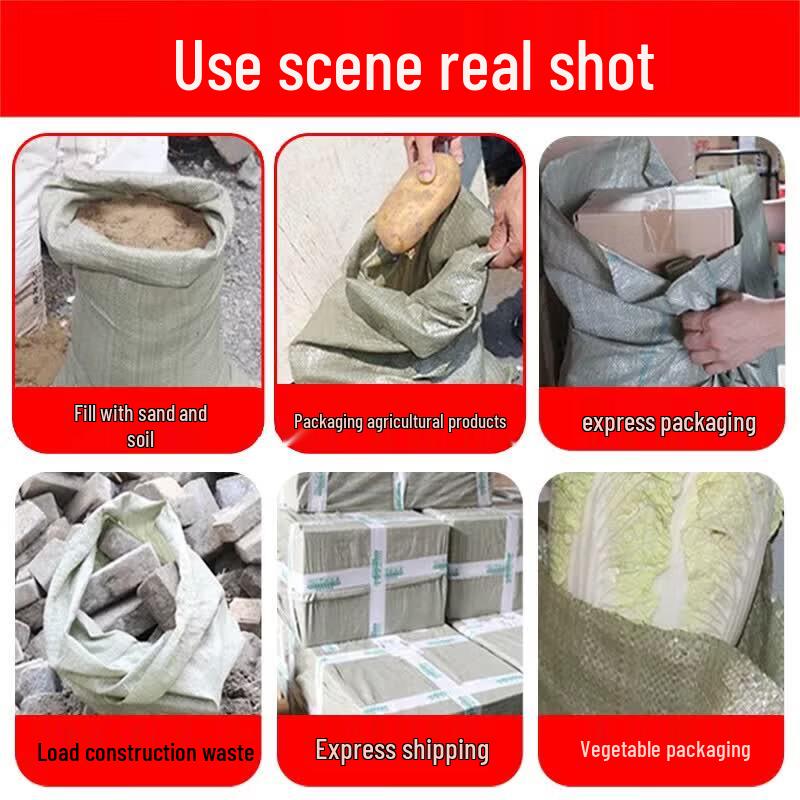 Use scene real shot

Fill with sand and soil

Packaging agricultural products

express packaging

Load construction waste

Express shipping

Vegetable packaging