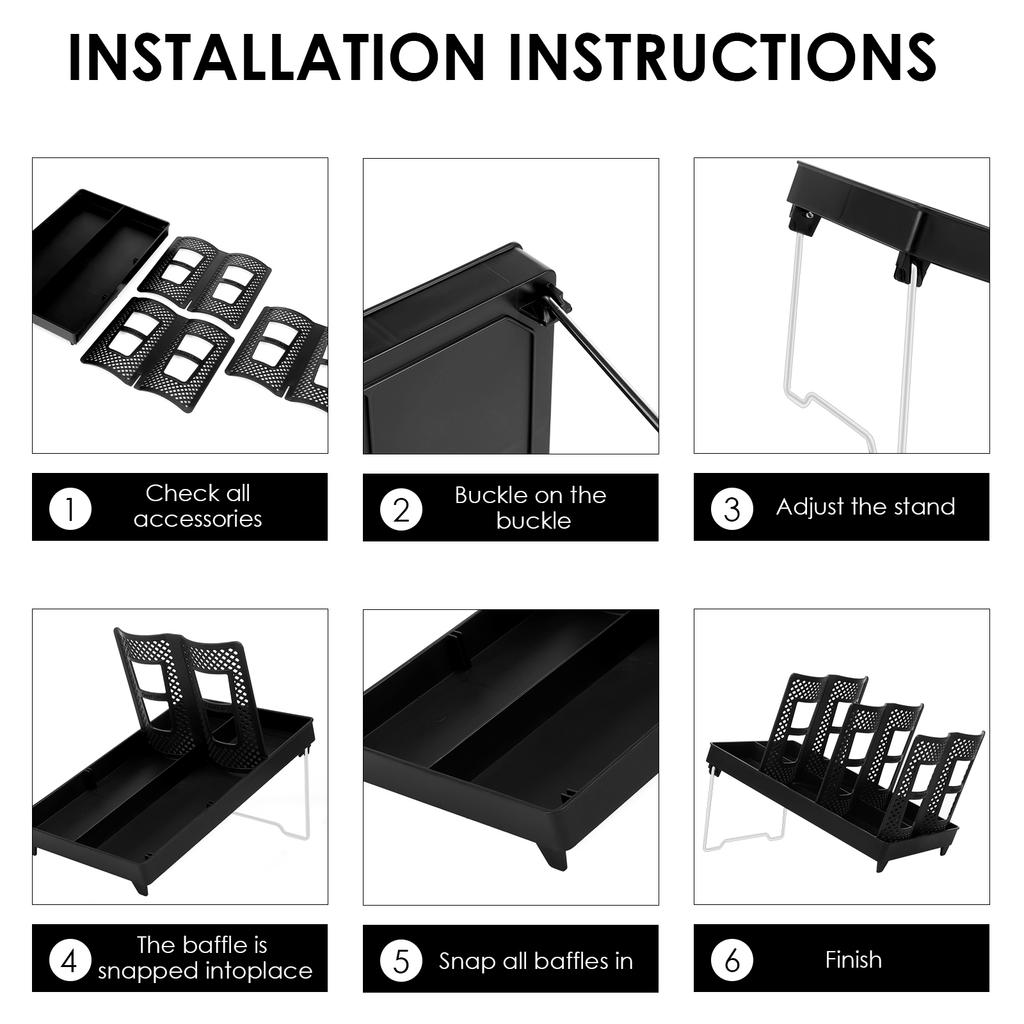 INSTALLATION INSTRUCTIONS

1 Check all accessories

2 Buckle on the buckle

3 Adjust the stand

4 The baffle is snapped intoplace

5 Snap all baffles in

6 Finish