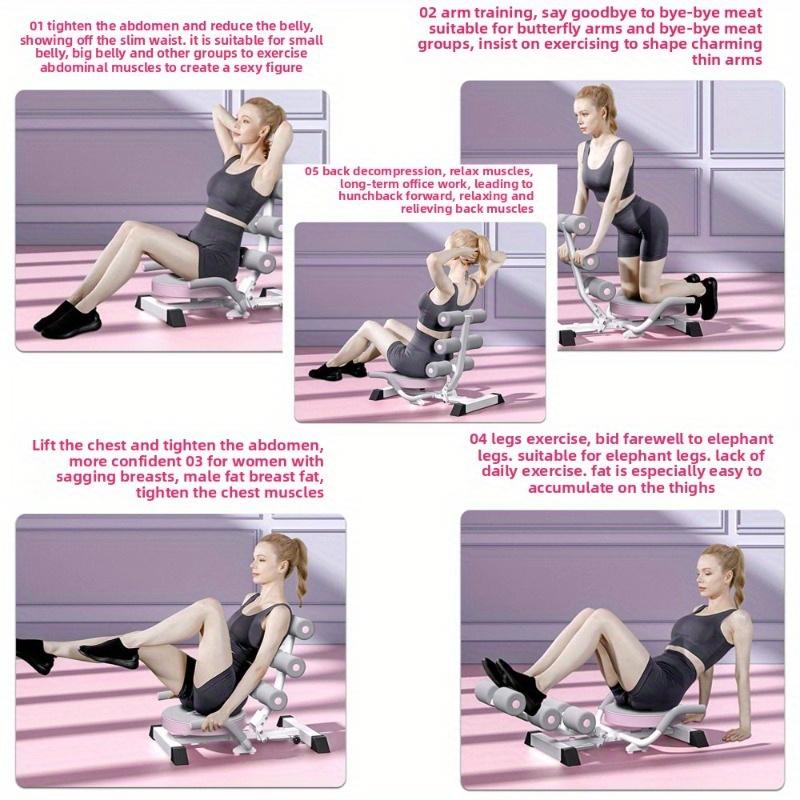 01 tighten the abdomen and reduce the belly, showing off the slim waist. it is suitable for small belly, big belly and other groups to exercise abdominal muscles to create a sexy figure

02 arm training, say goodbye to bye-bye meat suitable for butterfly arms and bye-bye meat groups, insist on exercising to shape charming thin arms

05 back decompression, relax muscles, long-term office work, leading to hunchback forward, relaxing and relieving back muscles

Lift the chest and tighten the abdomen, more confident 03 for women with sagging breasts, male fat breast fat, tighten the chest muscles

04 legs exercise, bid farewell to elephant legs. suitable for elephant legs. lack of daily exercise. fat is especially easy to accumulate on the thighs