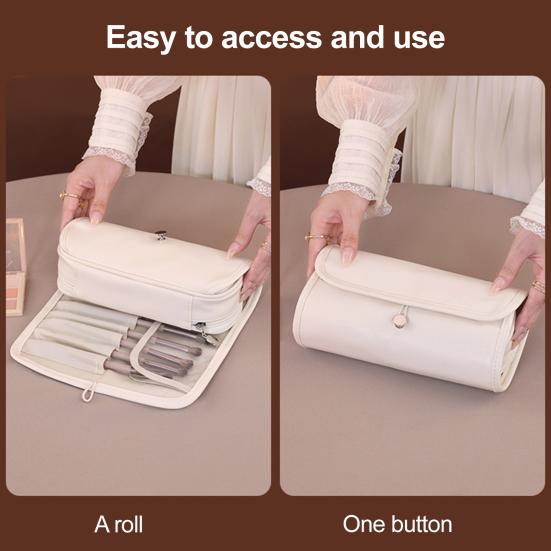 Easy to access and use

A roll

One button