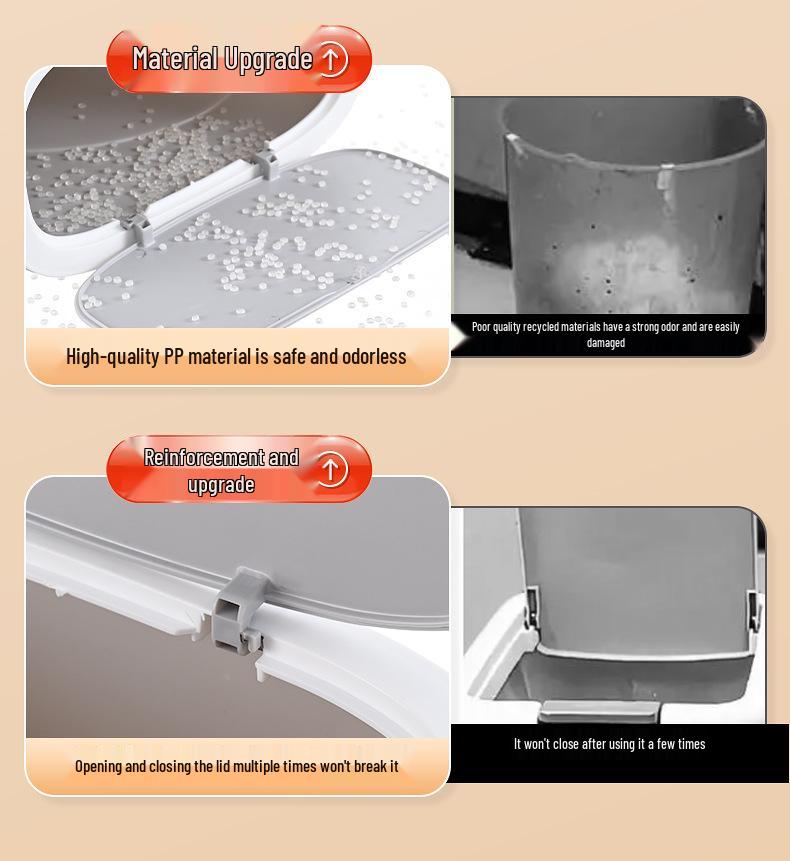 Material Upgrade

High-quality PP material is safe and odorless

Poor quality recycled materials have a strong odor and are easily damaged

Reinforcement and upgrade

Opening and closing the lid multiple times won't break it

It won't close after using it a few times