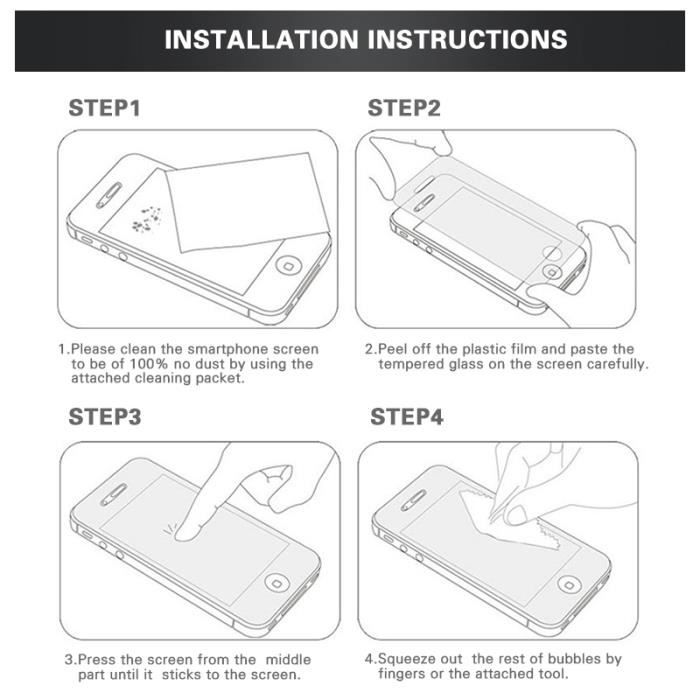 INSTALLATION INSTRUCTIONS

STEP1

1.Please clean the smartphone screen to be of 100% no dust by using the attached cleaning packet.

STEP2

2.Peel off the plastic film and paste the tempered glass on the screen carefully.

STEP3

3.Press the screen from the middle part until it sticks to the screen.

STEP4

4.Squeeze out the rest of bubbles by fingers or the attached tool.