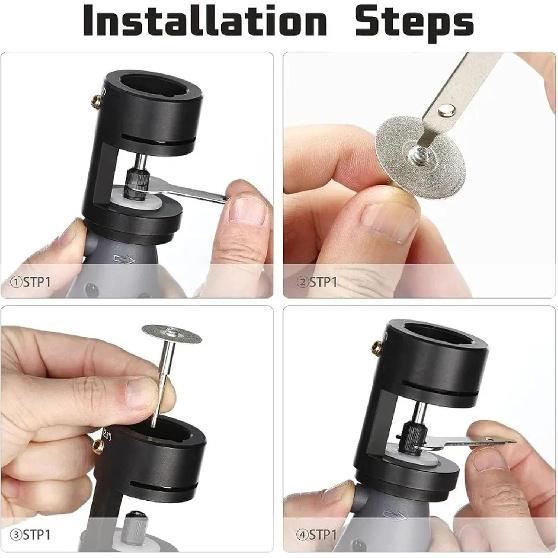 Installation Steps

①STP1

②STP1

③STP1

④STP1