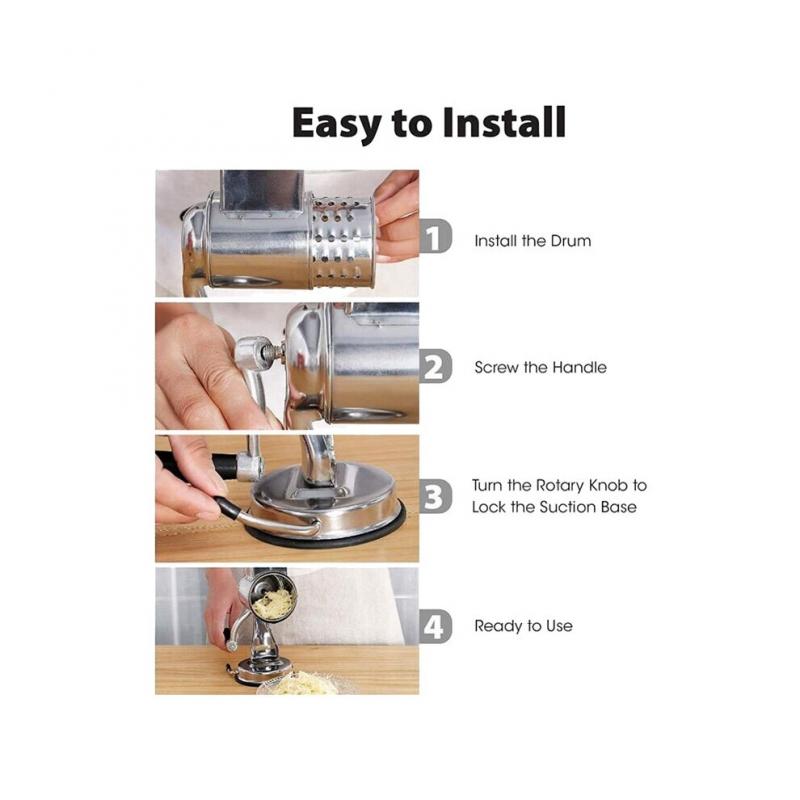 Easy to Install

1 Install the Drum

2 Screw the Handle

3 Turn the Rotary Knob to Lock the Suction Base

4 Ready to Use