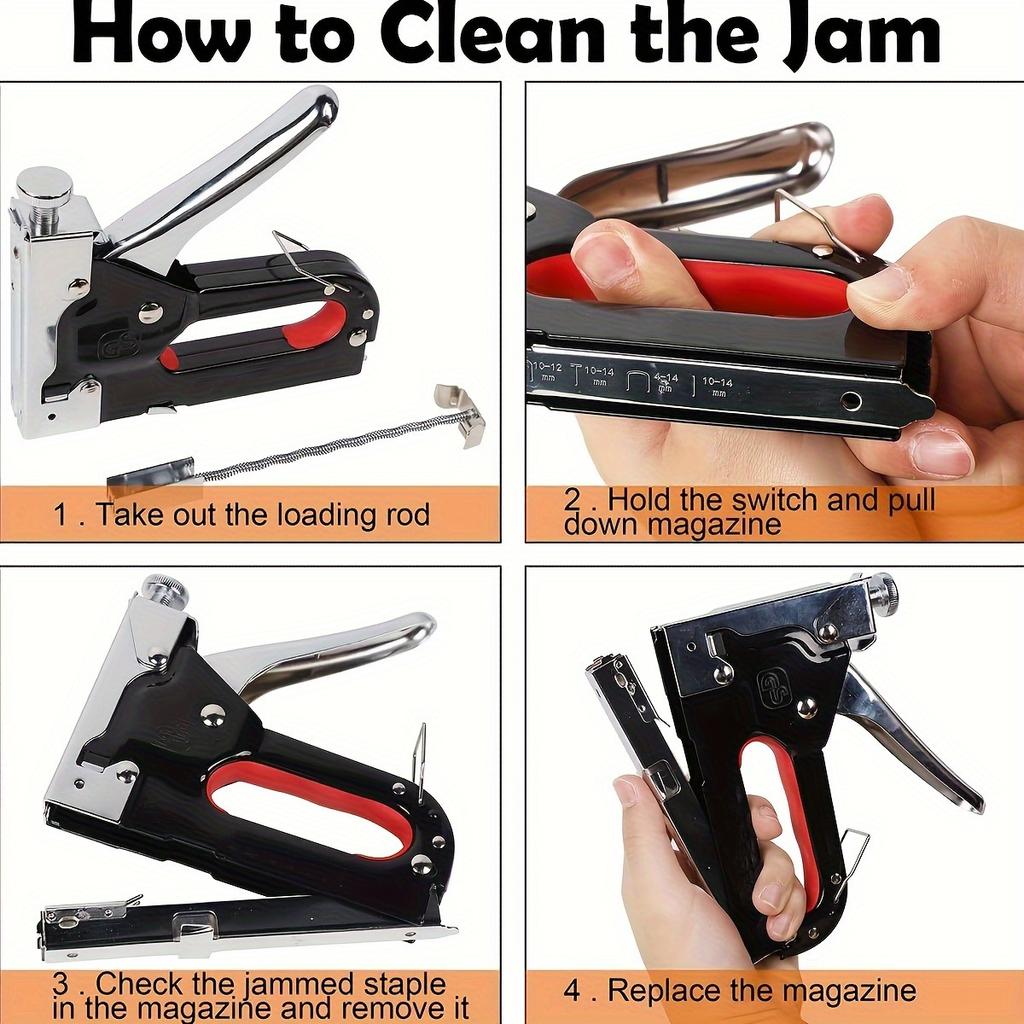 How to Clean the Jam

1 . Take out the loading rod

10-12 mm 10-14 mm 4-14 mm 10-14 mm

2 . Hold the switch and pull down magazine

3 . Check the jammed staple in the magazine and remove it

4 . Replace the magazine