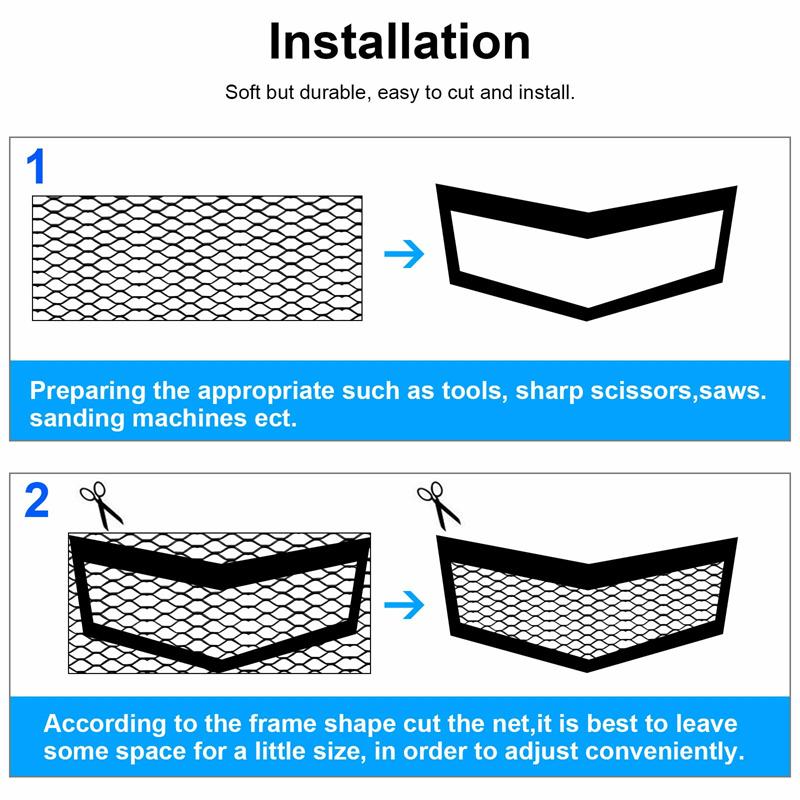 Installation

Soft but durable, easy to cut and install.

1

Preparing the appropriate such as tools, sharp scissors,saws. sanding machines ect.

2

According to the frame shape cut the net,it is best to leave some space for a little size, in order to adjust conveniently.