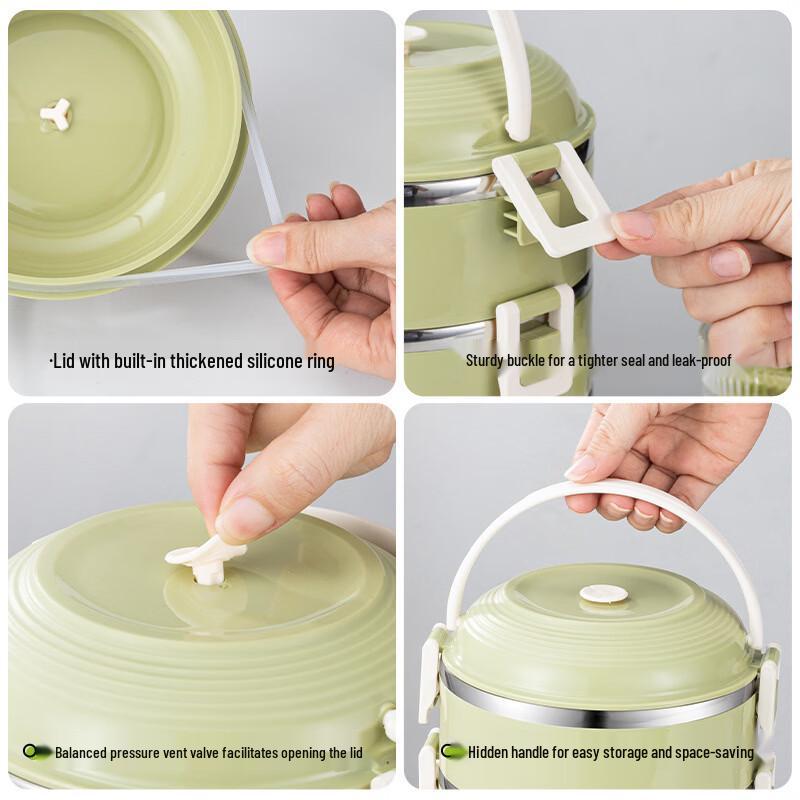 ·Lid with built-in thickened silicone ring

Sturdy buckle for a tighter seal and leak-proof

Balanced pressure vent valve facilitates opening the lid

Hidden handle for easy storage and space-saving