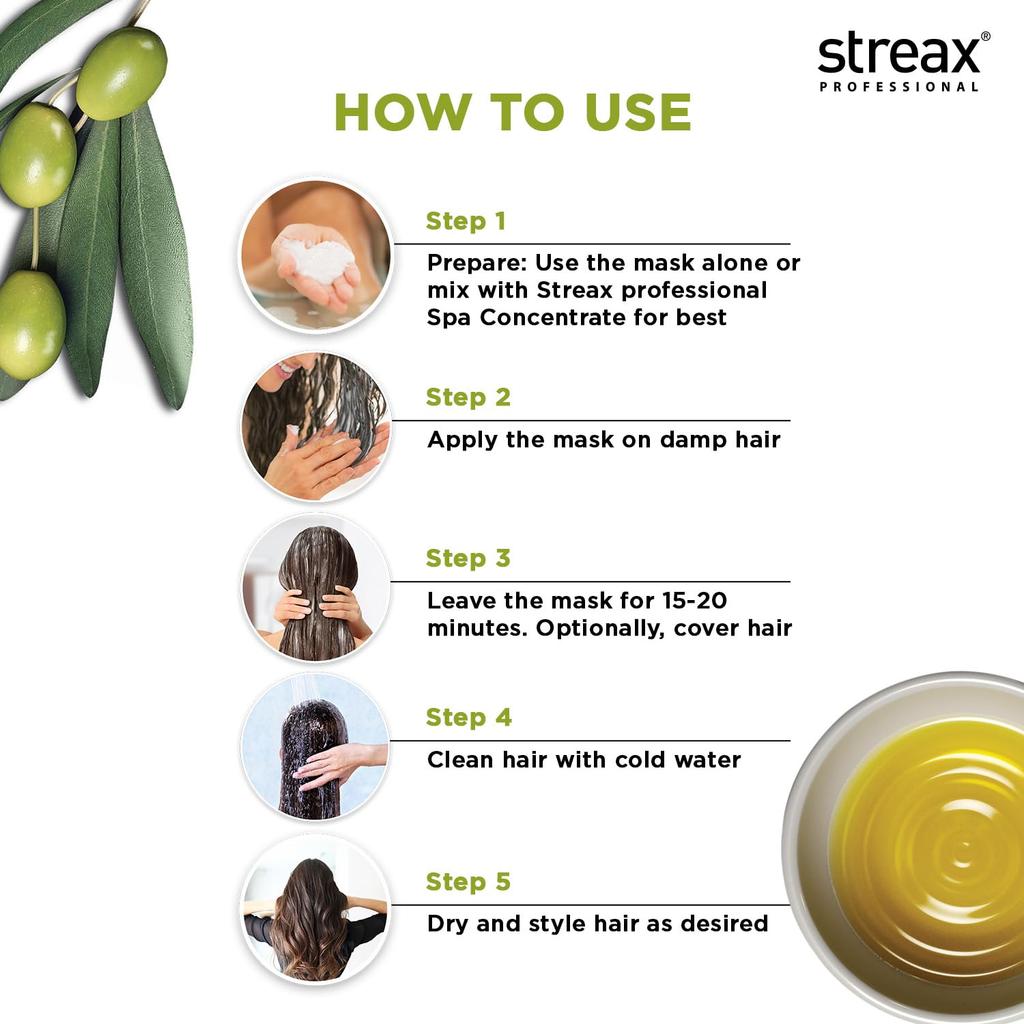 streax®
PROFESSIONAL

HOW TO USE

Step 1
Prepare: Use the mask alone or mix with Streax professional Spa Concentrate for best

Step 2
Apply the mask on damp hair

Step 3
Leave the mask for 15-20 minutes. Optionally, cover hair

Step 4
Clean hair with cold water

Step 5
Dry and style hair as desired