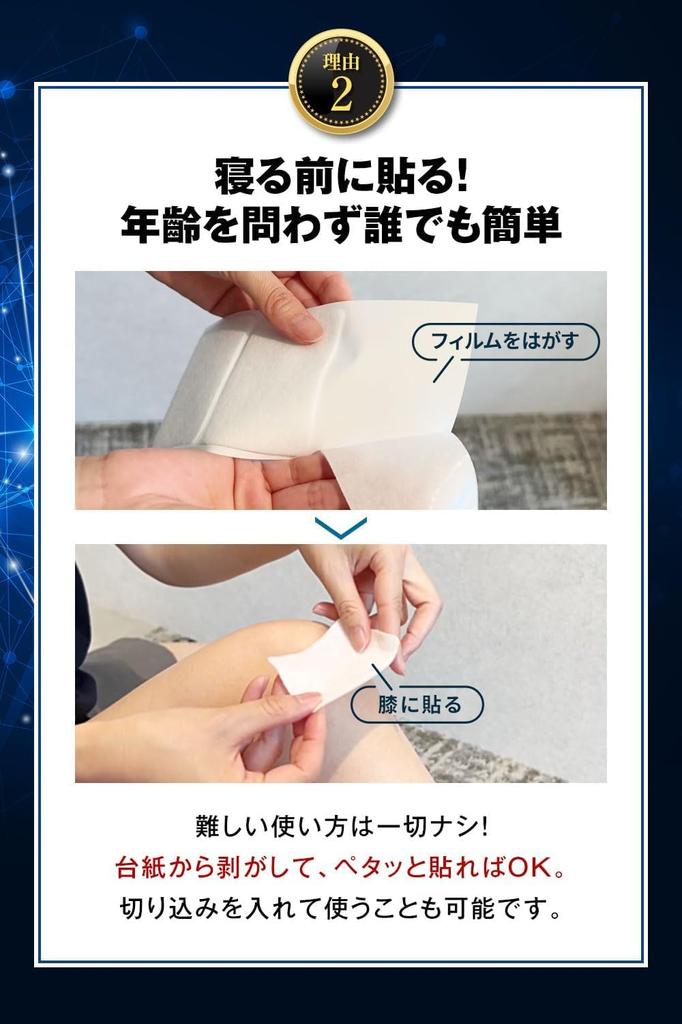 理由
2

寝る前に貼る!
年齢を問わず誰でも簡単

フィルムをはがす

膝に貼る

難しい使い方は一切ナシ!
台紙から剥がして、ペタッと貼ればOK。
切り込みを入れて使うことも可能です。