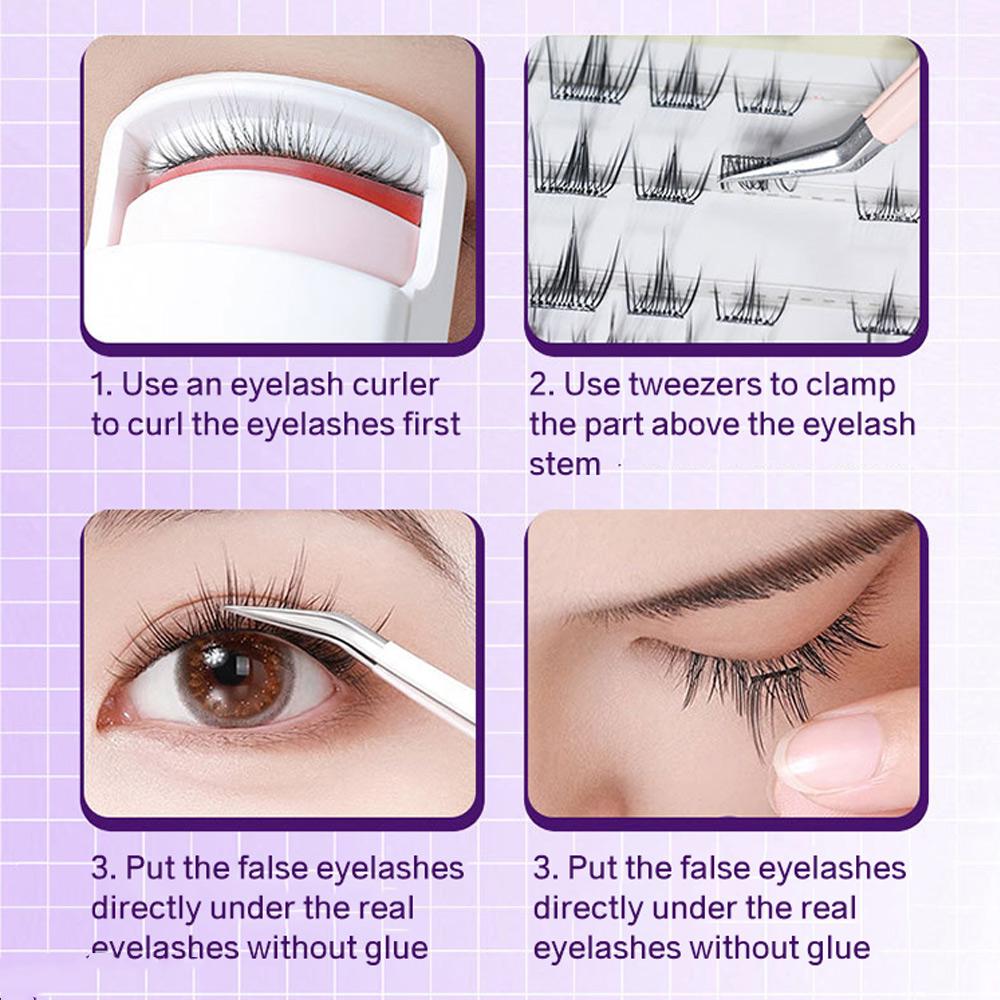 1. Use an eyelash curler to curl the eyelashes first

2. Use tweezers to clamp the part above the eyelash stem

3. Put the false eyelashes directly under the real eyelashes without glue

3. Put the false eyelashes directly under the real eyelashes without glue