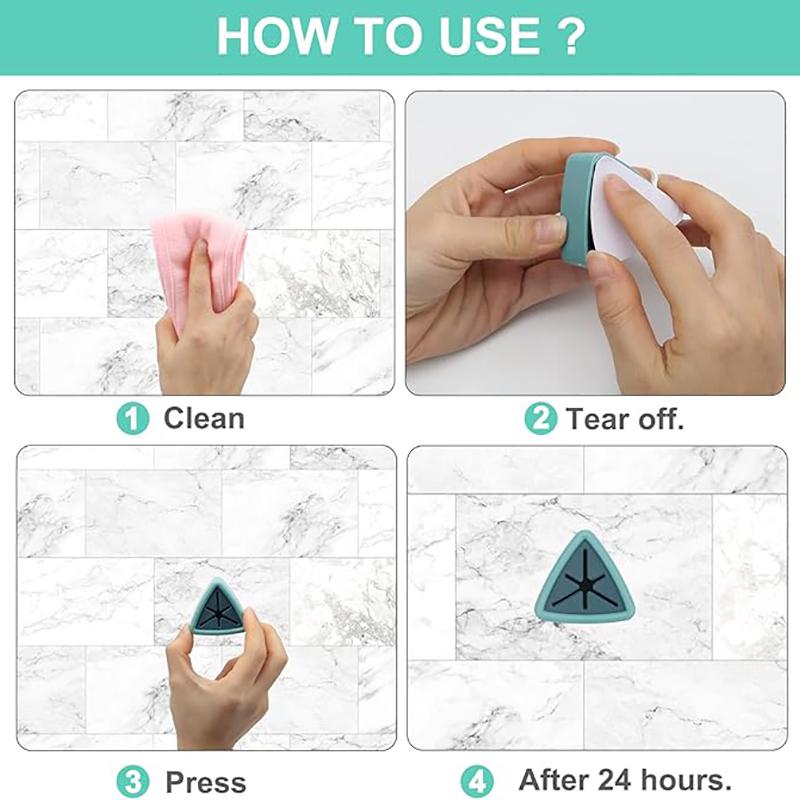 HOW TO USE ?

1 Clean

2 Tear off.

3 Press

4 After 24 hours.