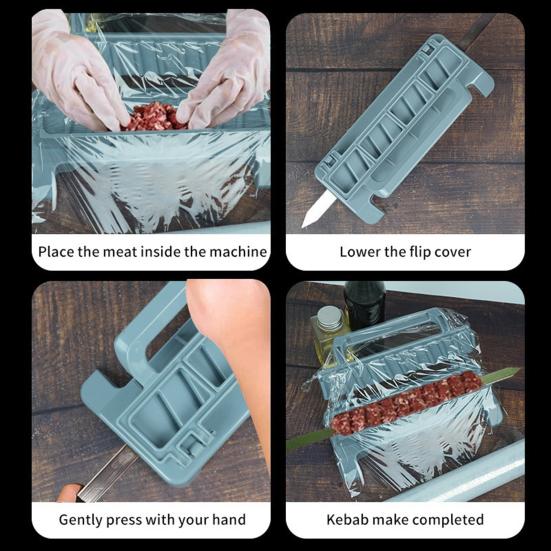 Place the meat inside the machine

Lower the flip cover

Gently press with your hand

Kebab make completed