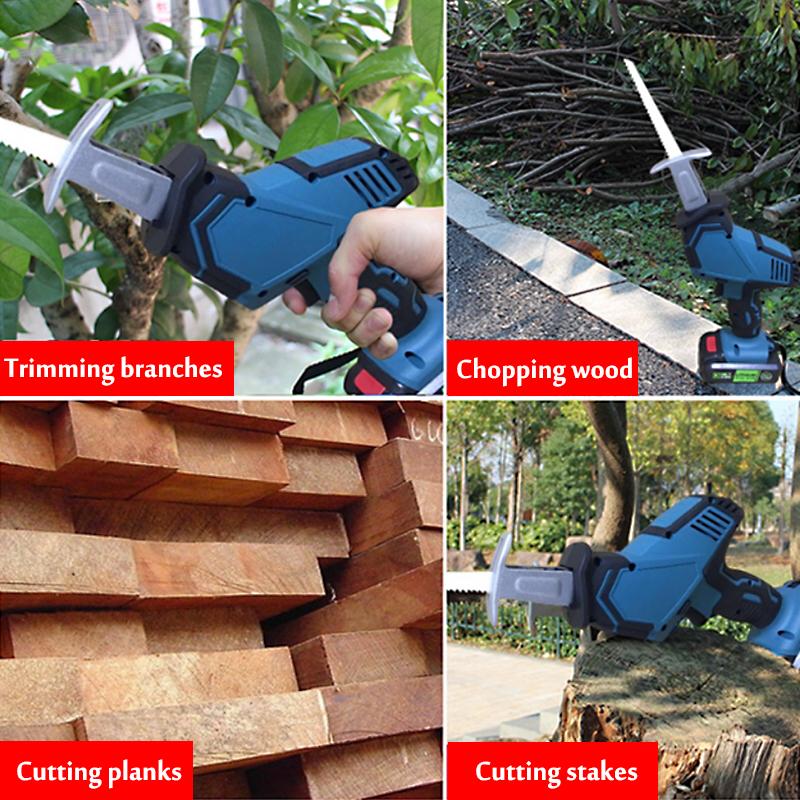 Trimming branches

Chopping wood

Cutting planks

Cutting stakes