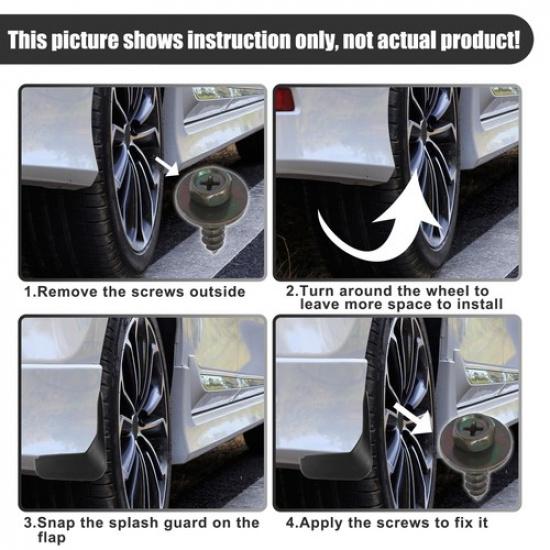 This picture shows instruction only, not actual product!

1.Remove the screws outside

2.Turn around the wheel to leave more space to install

3.Snap the splash guard on the flap

4.Apply the screws to fix it