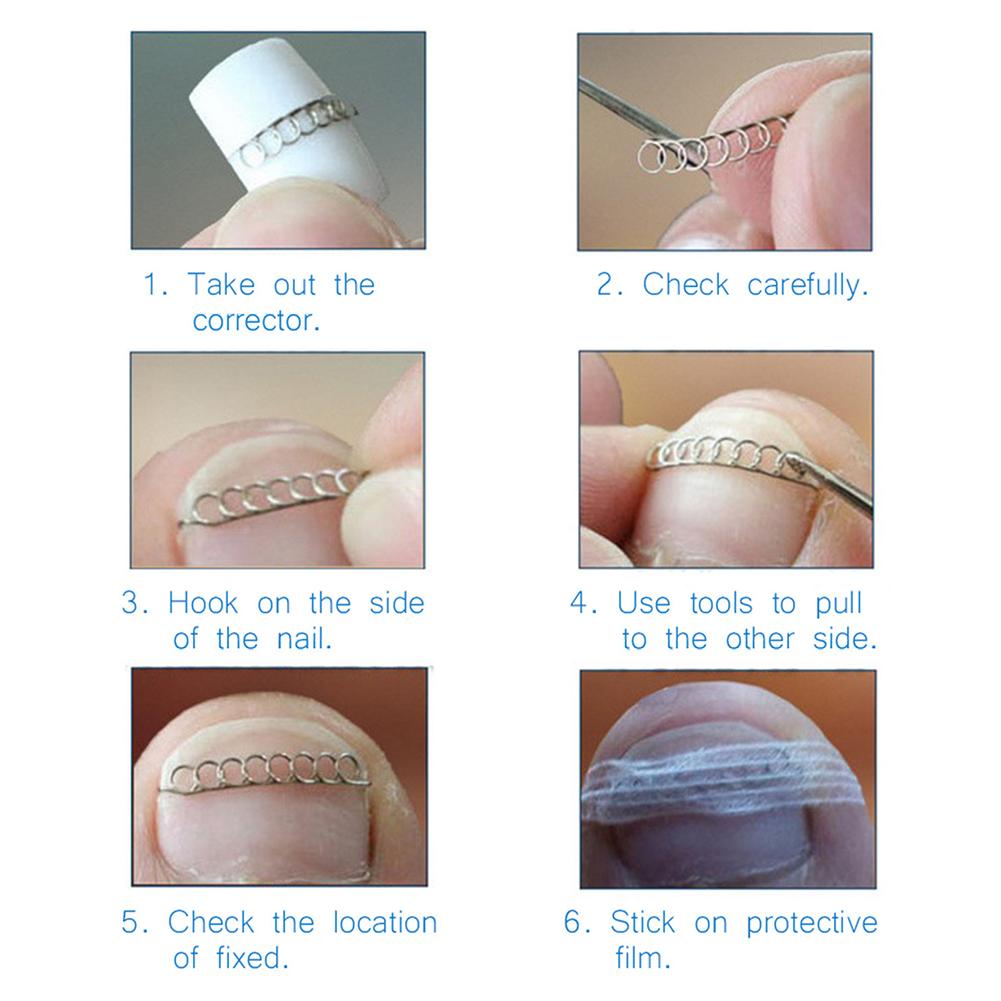 1. Take out the corrector.

2. Check carefully.

3. Hook on the side of the nail.

4. Use tools to pull to the other side.

5. Check the location of fixed.

6. Stick on protective film.