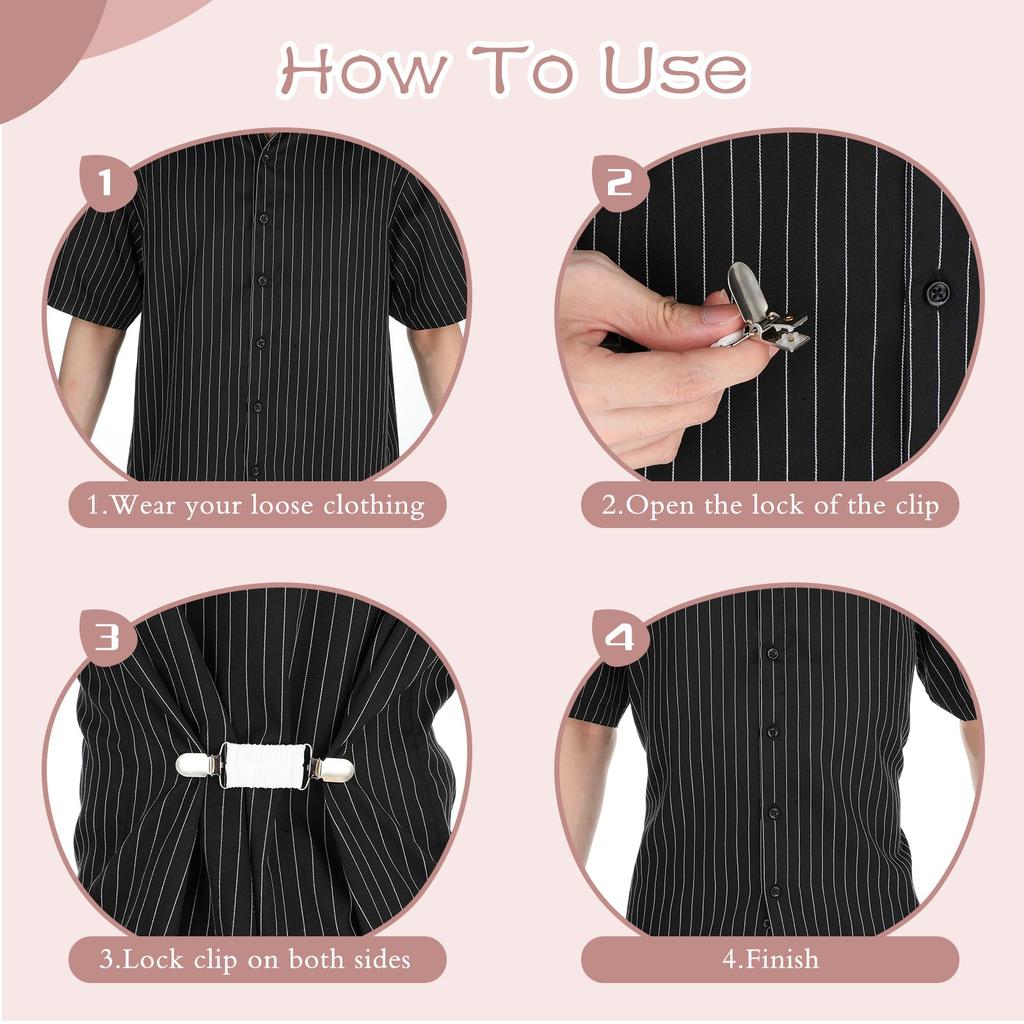 How To Use

1

1.Wear your loose clothing

2

2.Open the lock of the clip

3

3.Lock clip on both sides

4

4.Finish