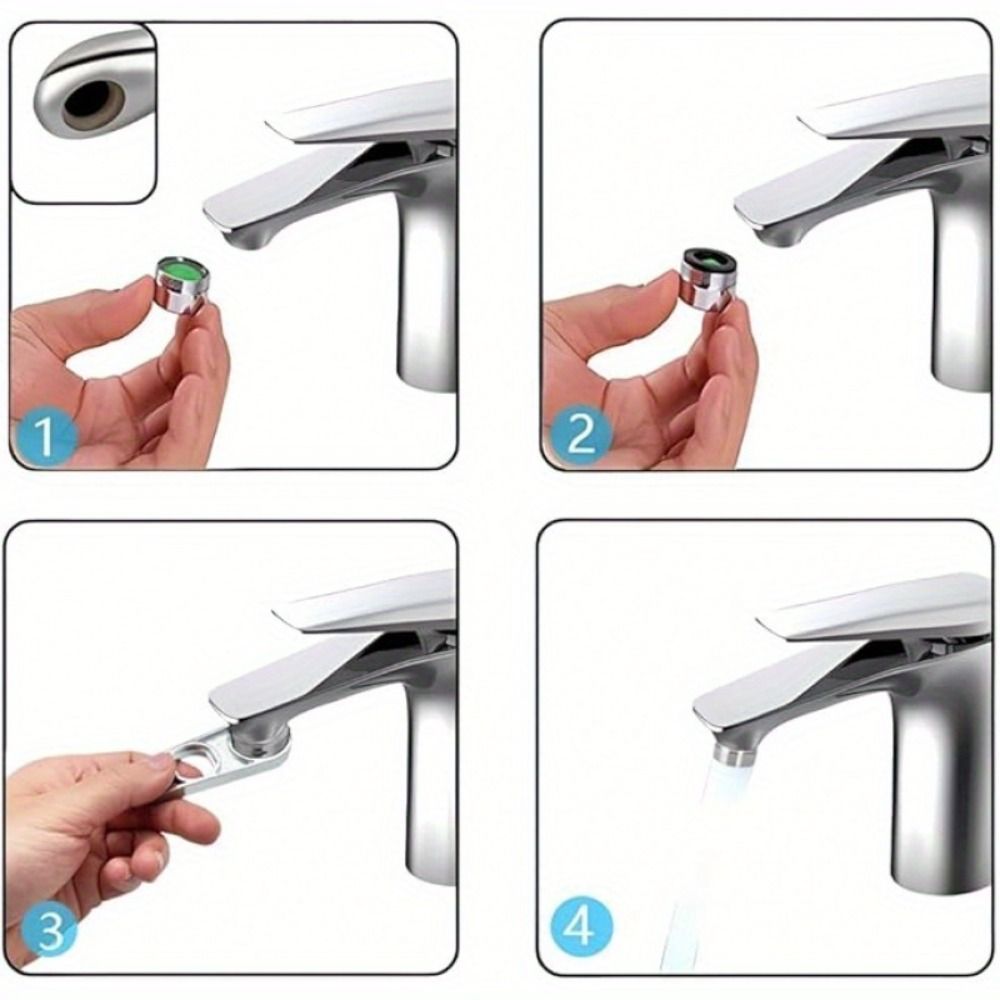 1

2

3

4