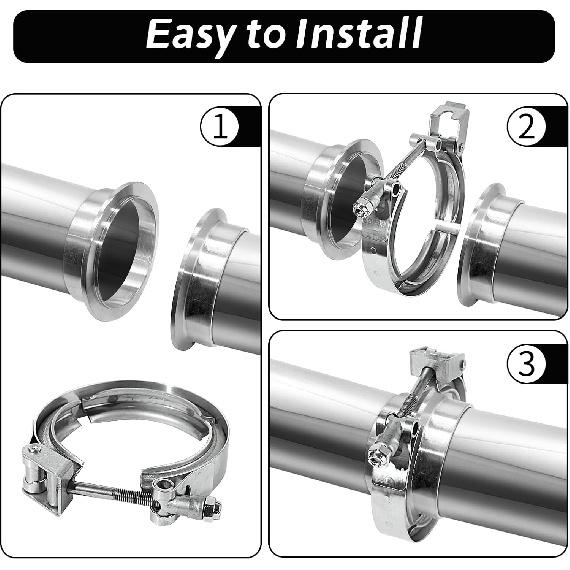 Easy to Install

1

2

3