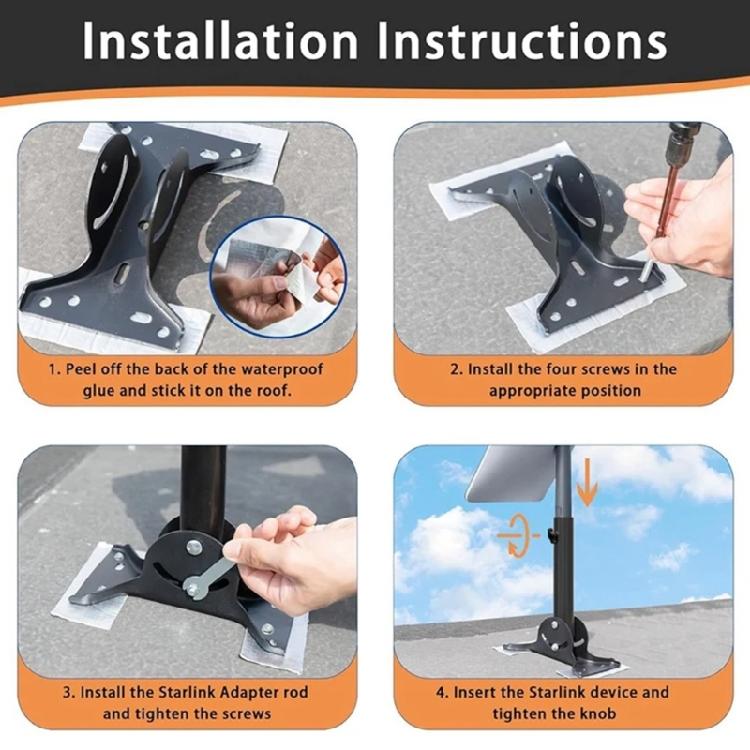 Installation Instructions

1. Peel off the back of the waterproof glue and stick it on the roof.

2. Install the four screws in the appropriate position

3. Install the Starlink Adapter rod and tighten the screws

4. Insert the Starlink device and tighten the knob