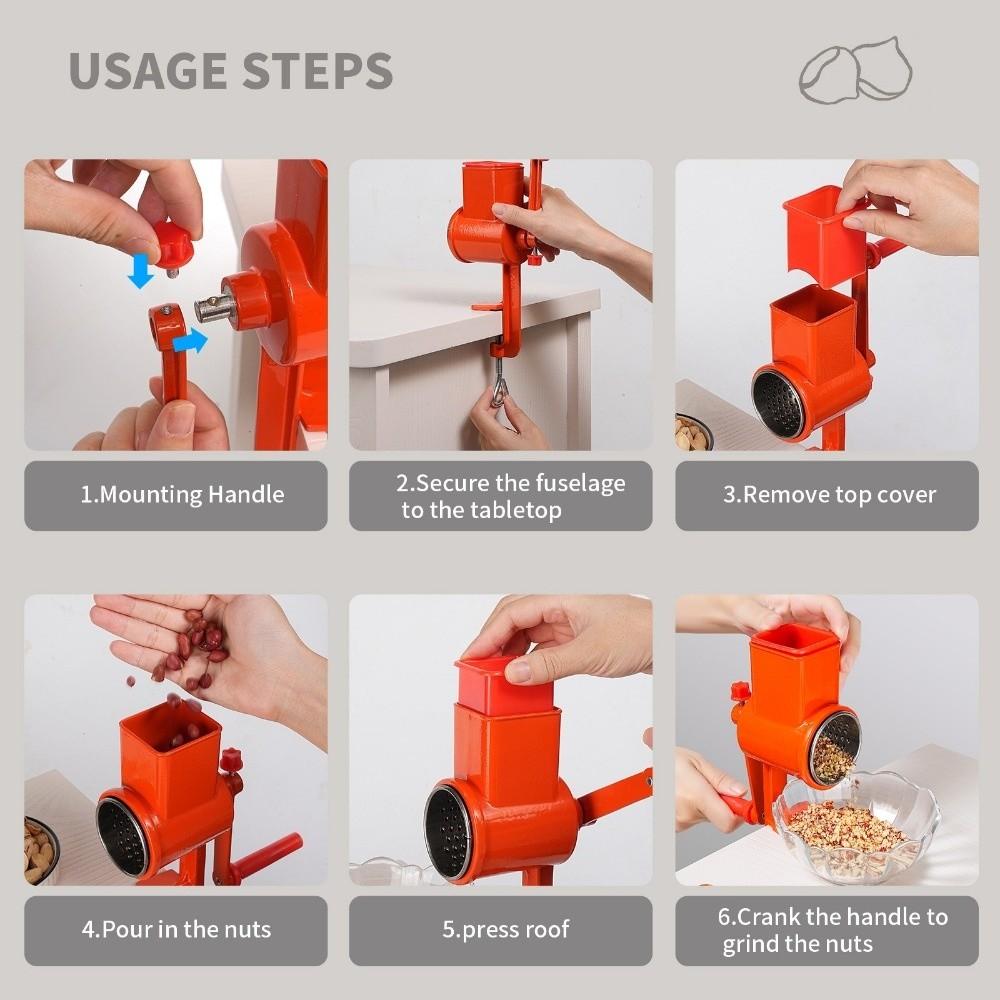 USAGE STEPS

1.Mounting Handle

2.Secure the fuselage to the tabletop

3.Remove top cover

4.Pour in the nuts

5.press roof

6.Crank the handle to grind the nuts