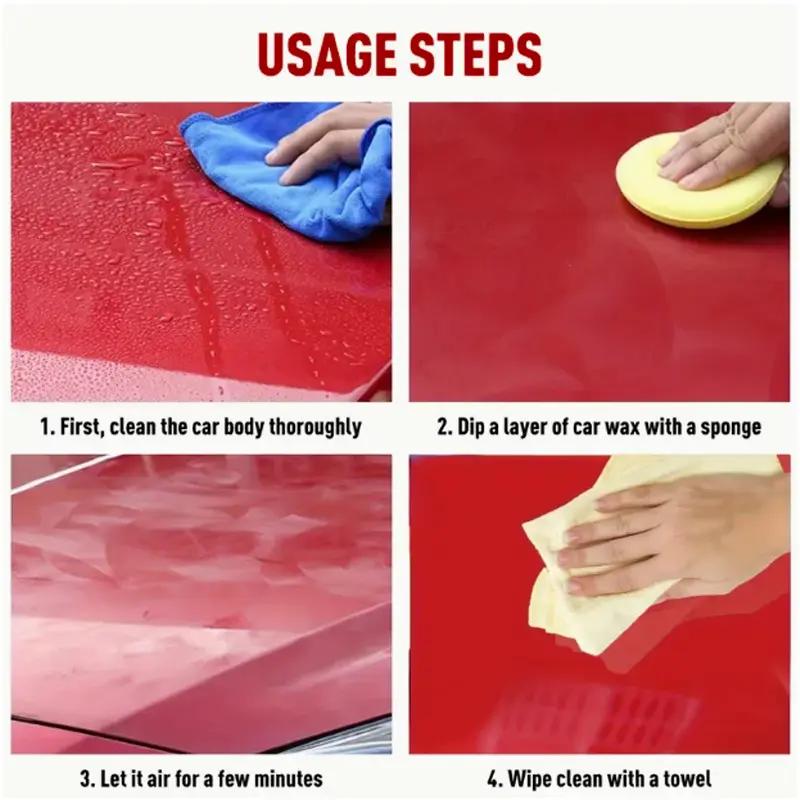 USAGE STEPS

1. First, clean the car body thoroughly

2. Dip a layer of car wax with a sponge

3. Let it air for a few minutes

4. Wipe clean with a towel