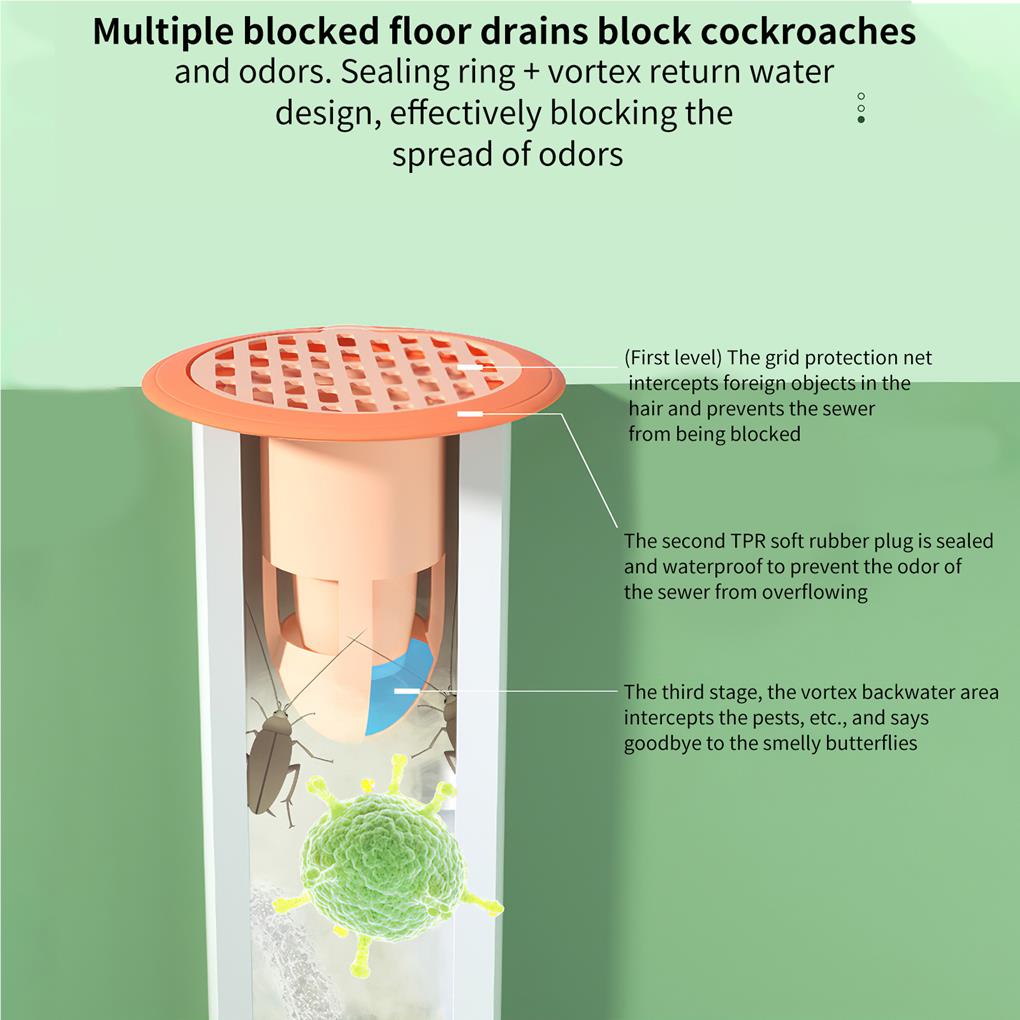 Multiple blocked floor drains block cockroaches and odors. Sealing ring + vortex return water design, effectively blocking the spread of odors

(First level) The grid protection net intercepts foreign objects in the hair and prevents the sewer from being blocked

The second TPR soft rubber plug is sealed and waterproof to prevent the odor of the sewer from overflowing

The third stage, the vortex backwater area intercepts the pests, etc., and says goodbye to the smelly butterflies