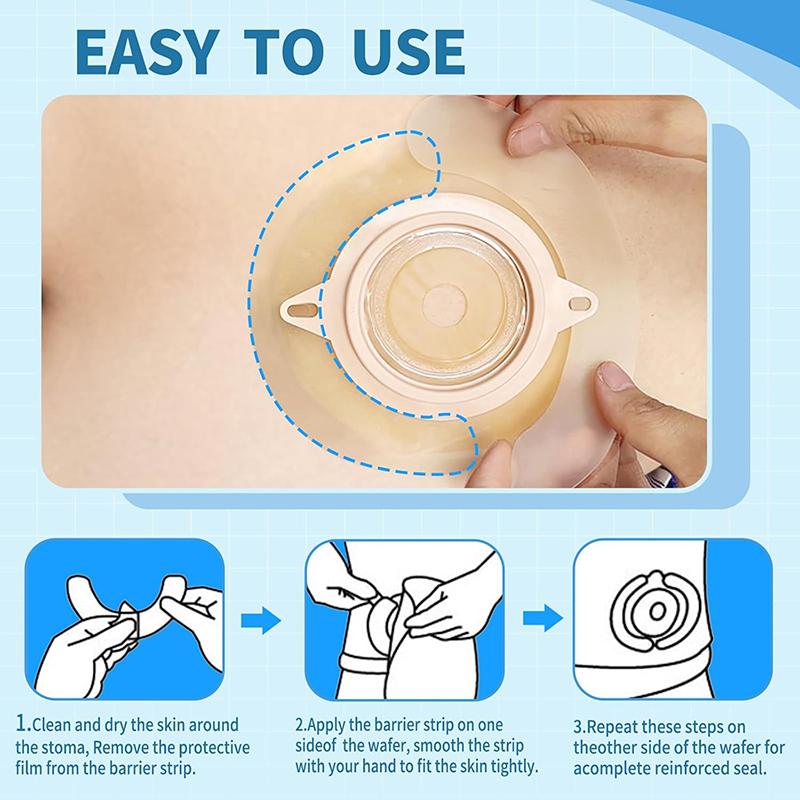 EASY TO USE

1.Clean and dry the skin around the stoma, Remove the protective film from the barrier strip.

2.Apply the barrier strip on one sideof the wafer, smooth the strip with your hand to fit the skin tightly.

3.Repeat these steps on theother side of the wafer for acomplete reinforced seal.