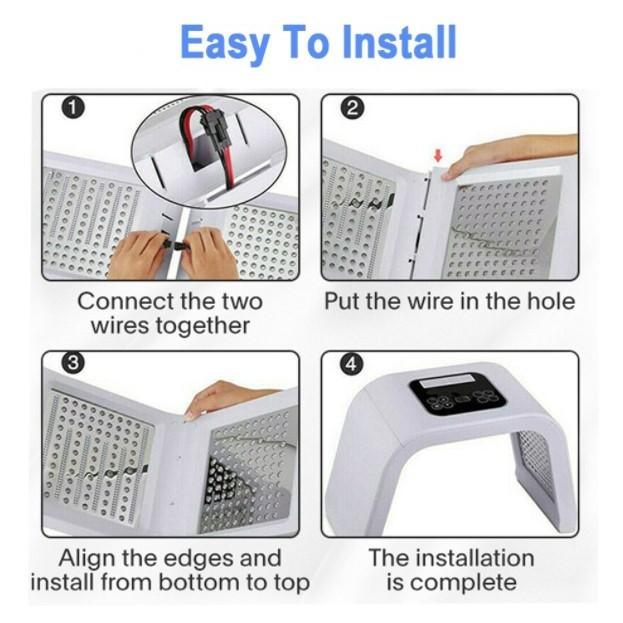 Easy To Install

1

Connect the two wires together

2

Put the wire in the hole

3

Align the edges and install from bottom to top

4

The installation is complete