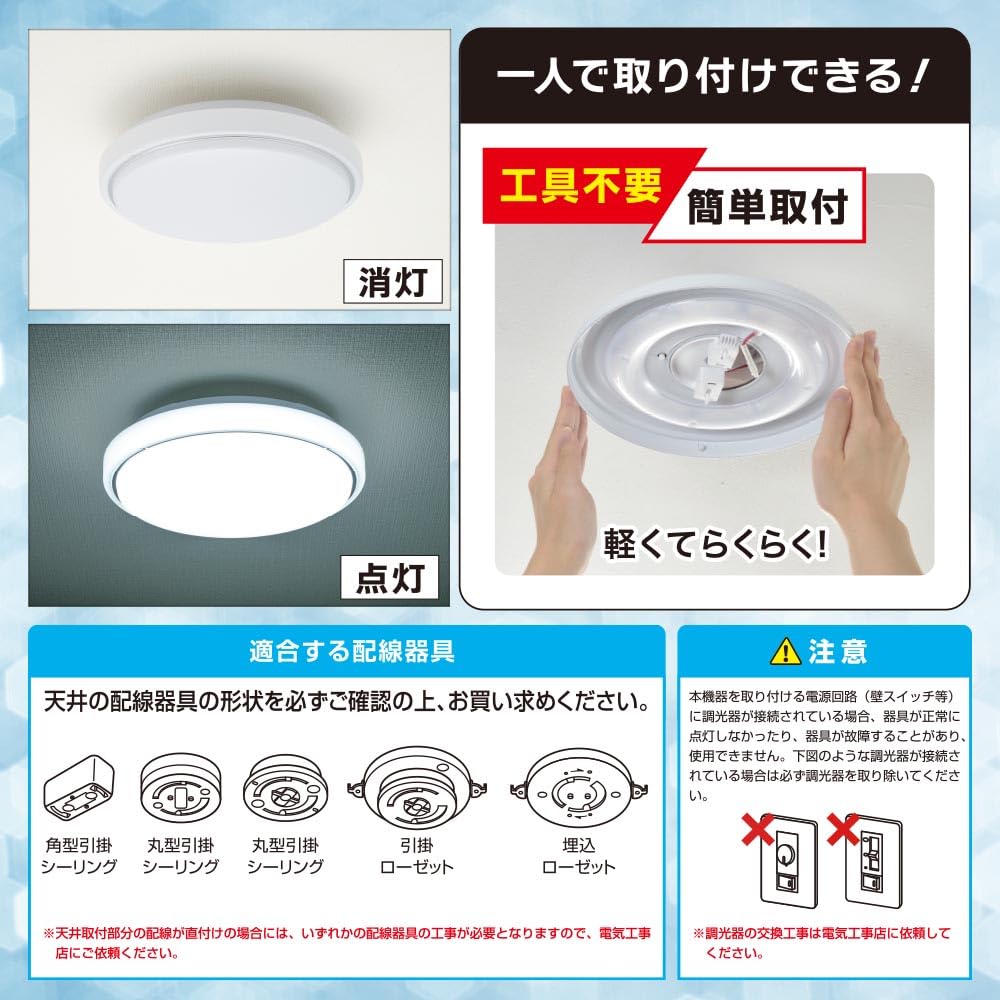 消灯

点灯

一人で取り付けできる!

工具不要

簡単取付

軽くてらくらく!

適合する配線器具

天井の配線器具の形状を必ずご確認の上、お買い求めください。

角型引掛シーリング

丸型引掛シーリング

丸型引掛シーリング

引掛ローゼット

埋込ローゼット

※天井取付部分の配線が直付けの場合には、いずれかの配線器具の工事が必要となりますので、電気工事店にご依頼ください。

注意

本機器を取り付ける電源回路(壁スイッチ等)に調光器が接続されている場合、器具が正常に点灯しなかったり、器具が故障することがあり、使用できません。下図のような調光器が接続されている場合は必ず調光器を取り除いてください。

※調光器の交換工事は電気工事店に依頼してください。