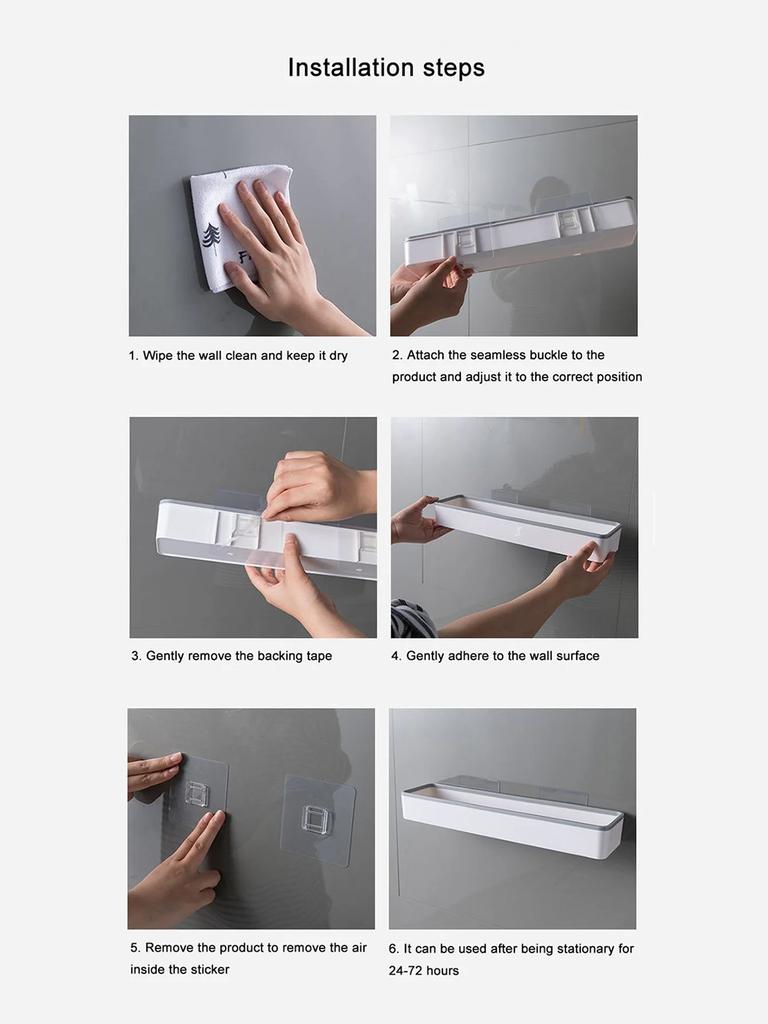 Installation steps

1. Wipe the wall clean and keep it dry

2. Attach the seamless buckle to the product and adjust it to the correct position

3. Gently remove the backing tape

4. Gently adhere to the wall surface

5. Remove the product to remove the air inside the sticker

6. It can be used after being stationary for 24-72 hours