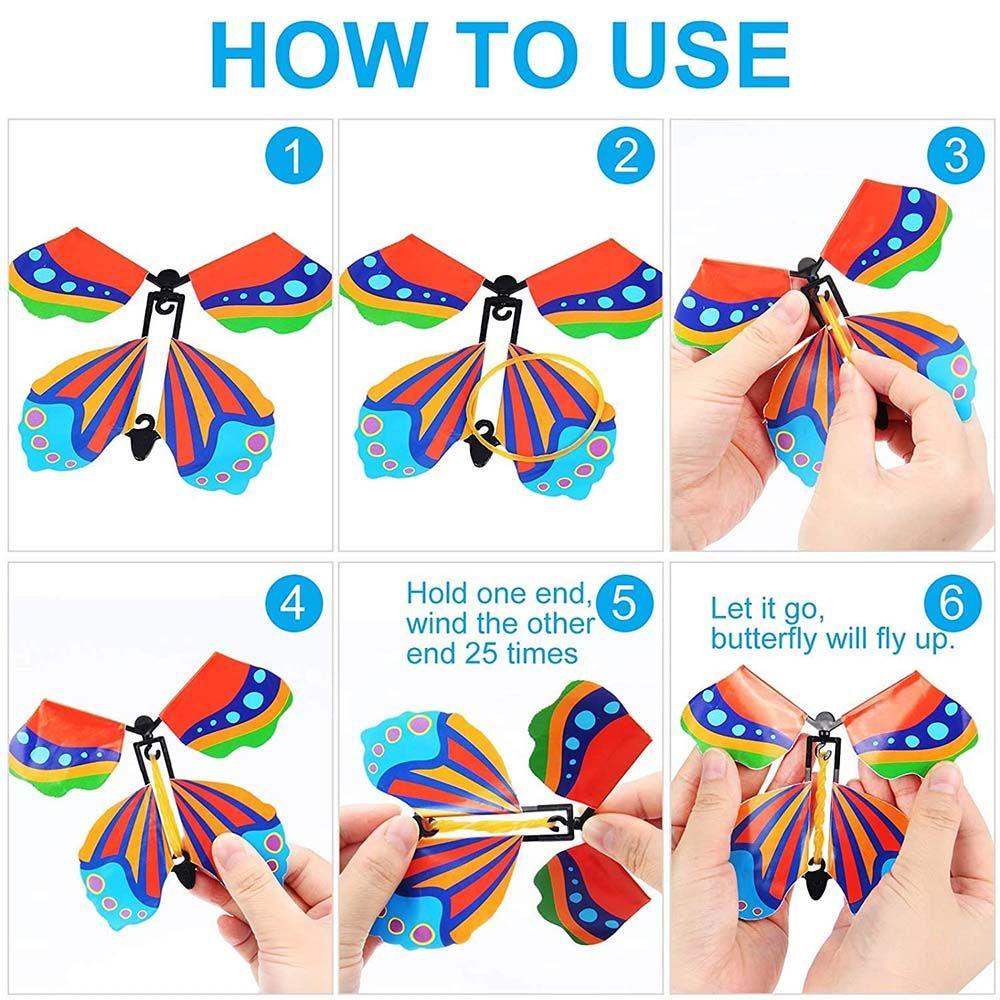 HOW TO USE

1

2

3

4

Hold one end, wind the other end 25 times

5

Let it go, butterfly will fly up.

6