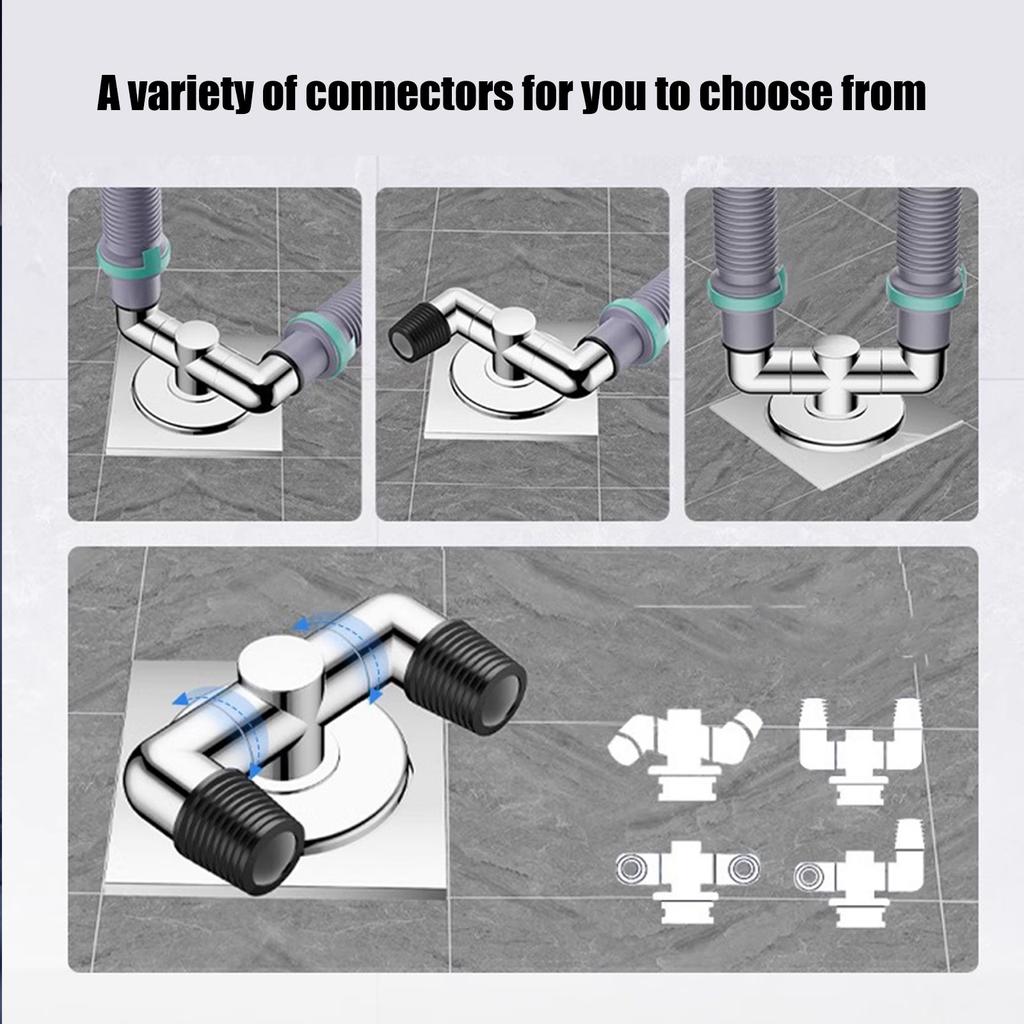 A variety of connectors for you to choose from