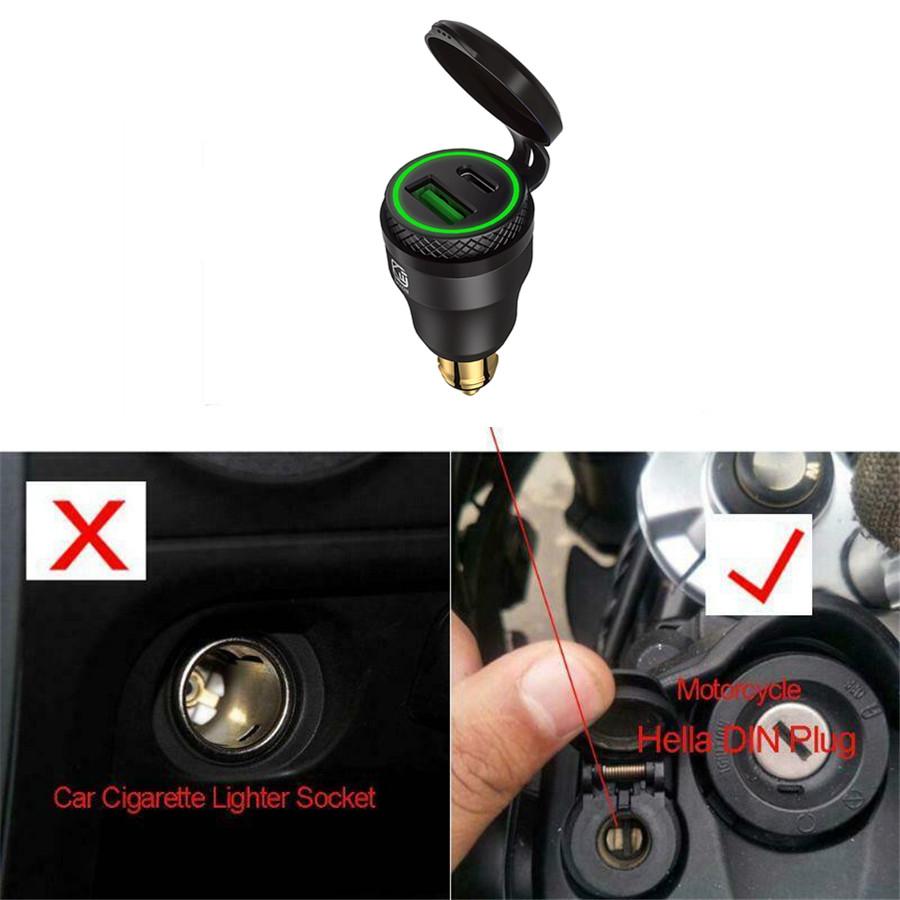 Car Cigarette Lighter Socket

Motorcycle
Hella DIN Plug