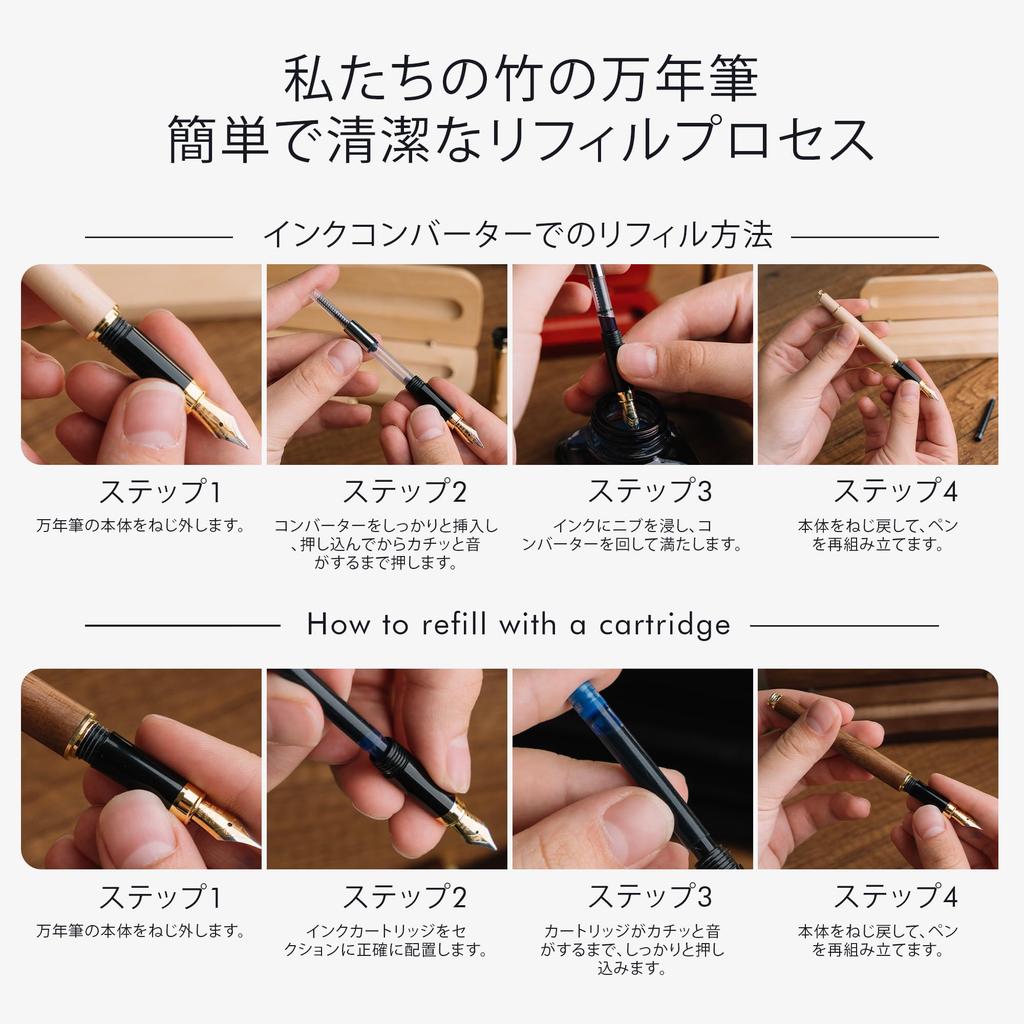 私たちの竹の万年筆
簡単で清潔なリフィルプロセス

インクコンバーターでのリフィル方法

ステップ1
万年筆の本体をねじ外します。

ステップ2
コンバーターをしっかりと挿入し、押し込んでからカチッと音がするまで押します。

ステップ3
インクにニブを浸し、コンバーターを回して満たします。

ステップ4
本体をねじ戻して、ペンを再組み立てます。

How to refill with a cartridge

ステップ1
万年筆の本体をねじ外します。

ステップ2
インクカートリッジをセクションに正確に配置します。

ステップ3
カートリッジがカチッと音がするまで、しっかりと押し込みます。

ステップ4
本体をねじ戻して、ペンを再組み立てます。